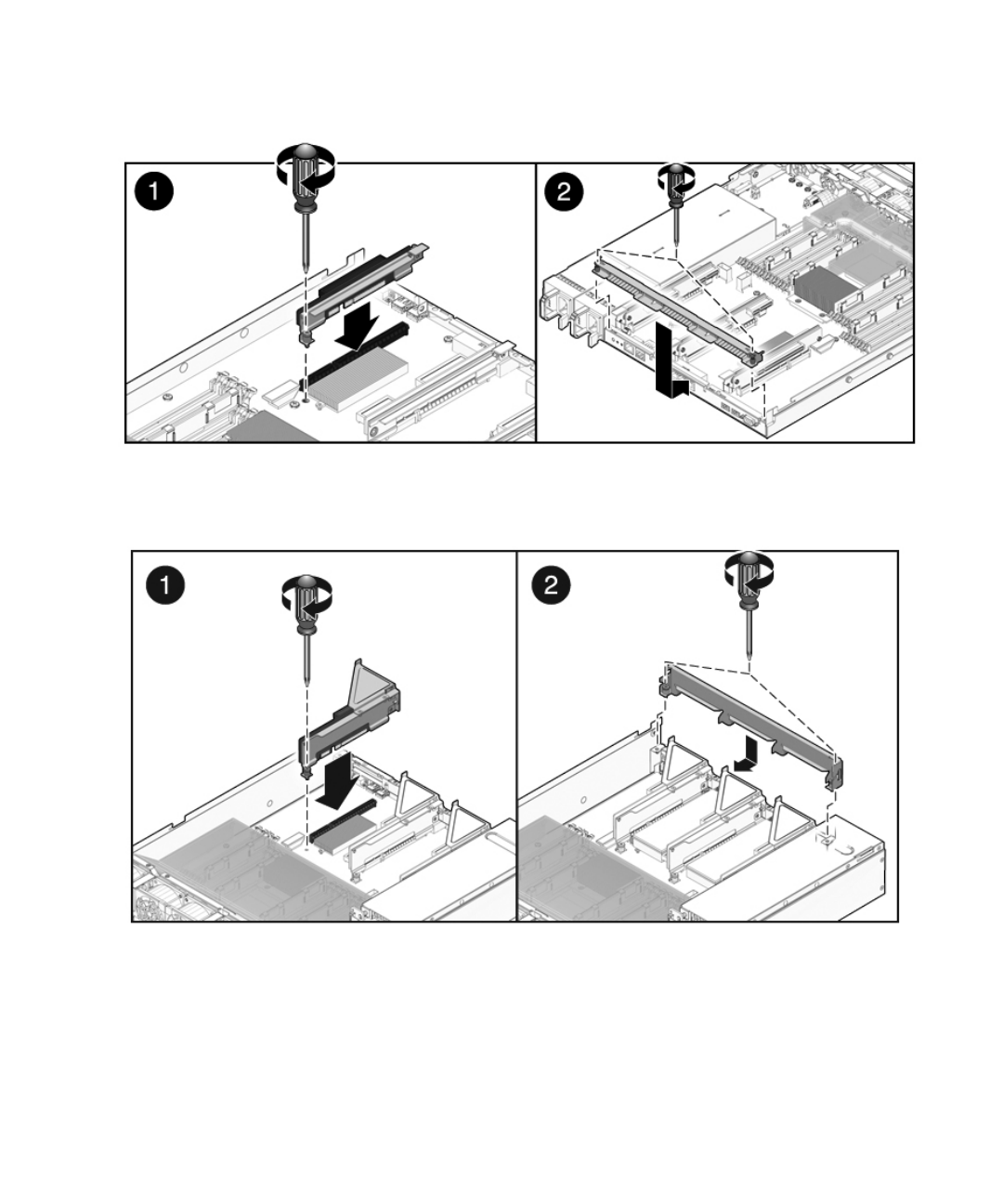 1

2

1

2