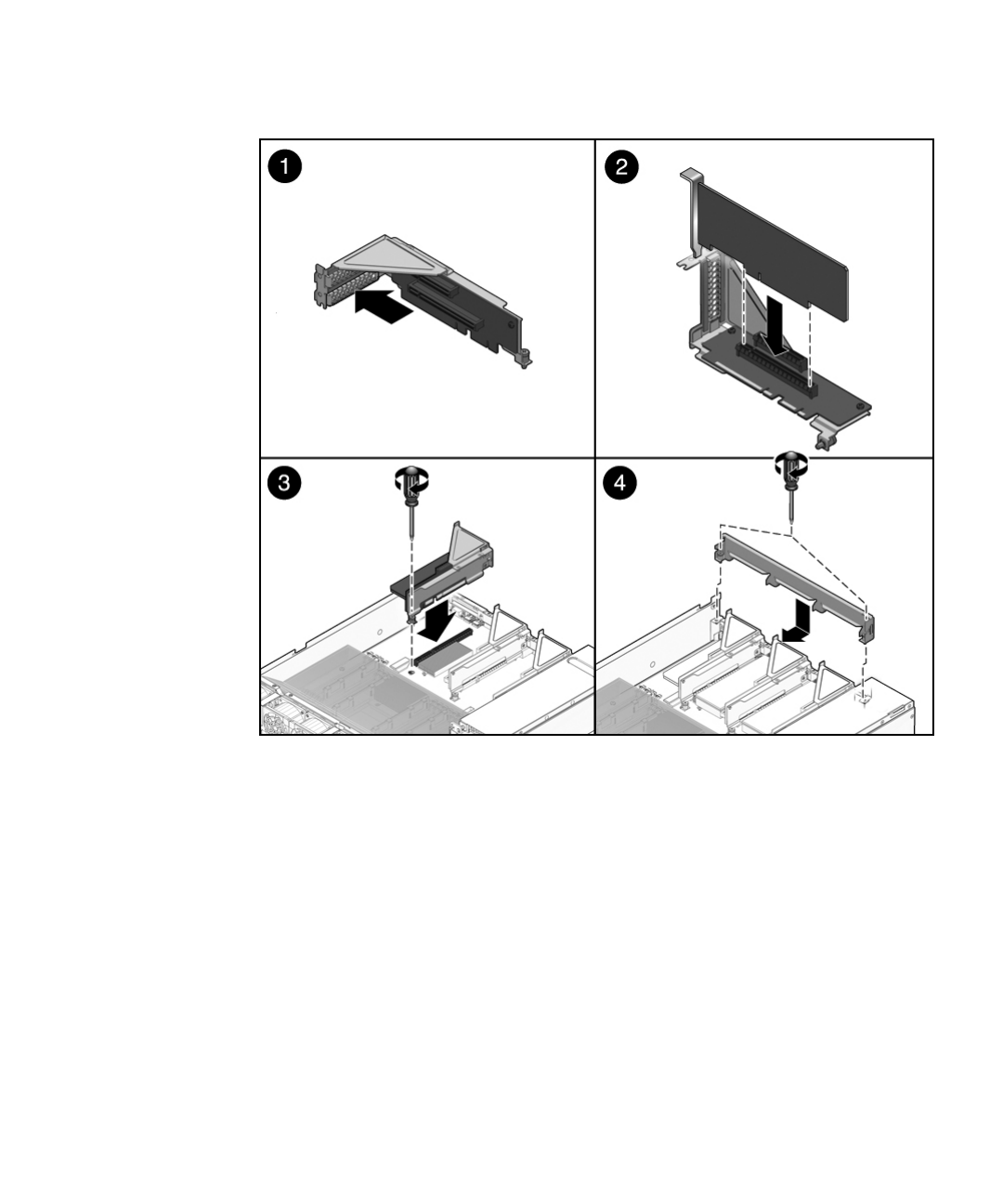 1

2

3

4