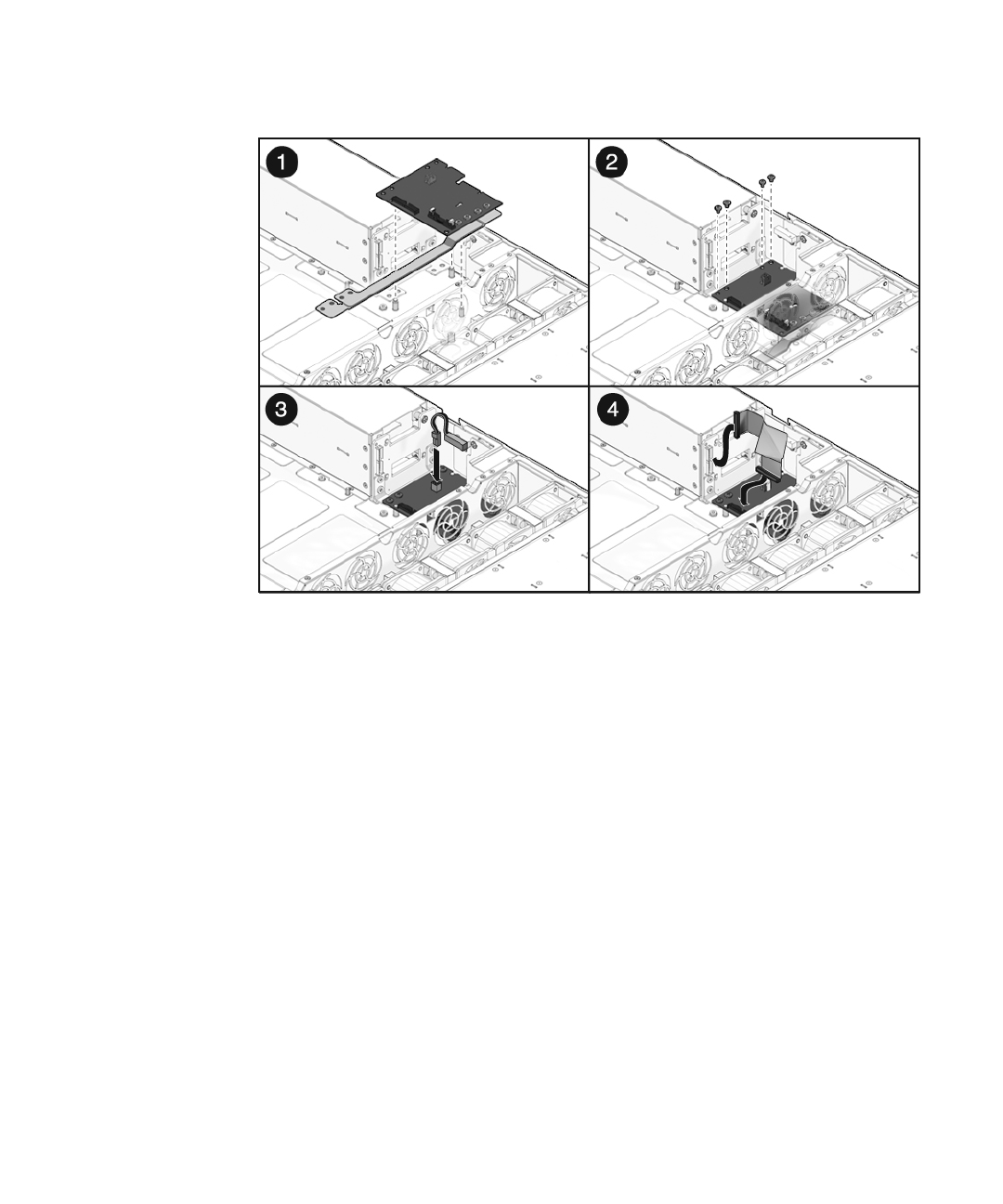 1
2
3
4