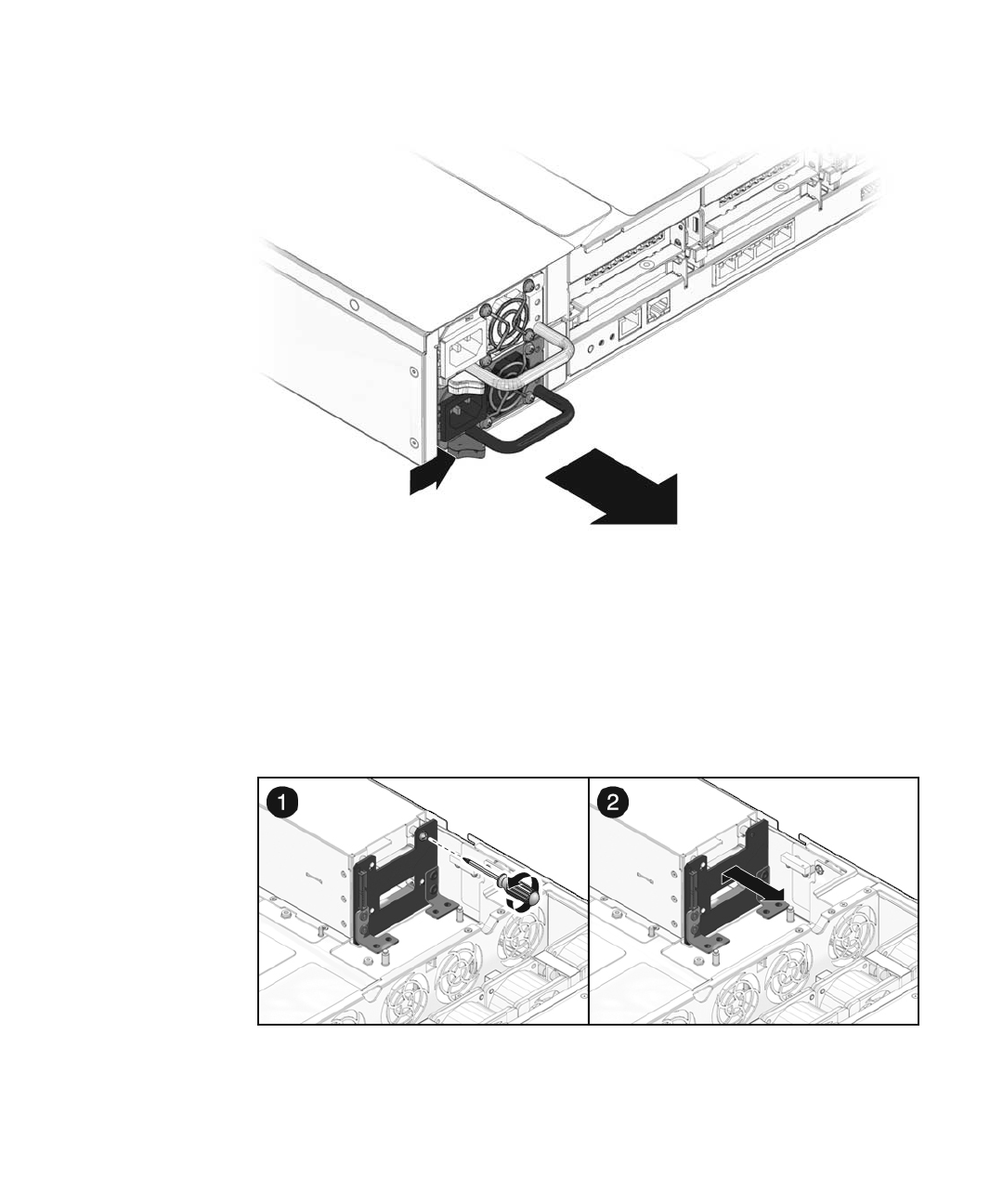 1

2