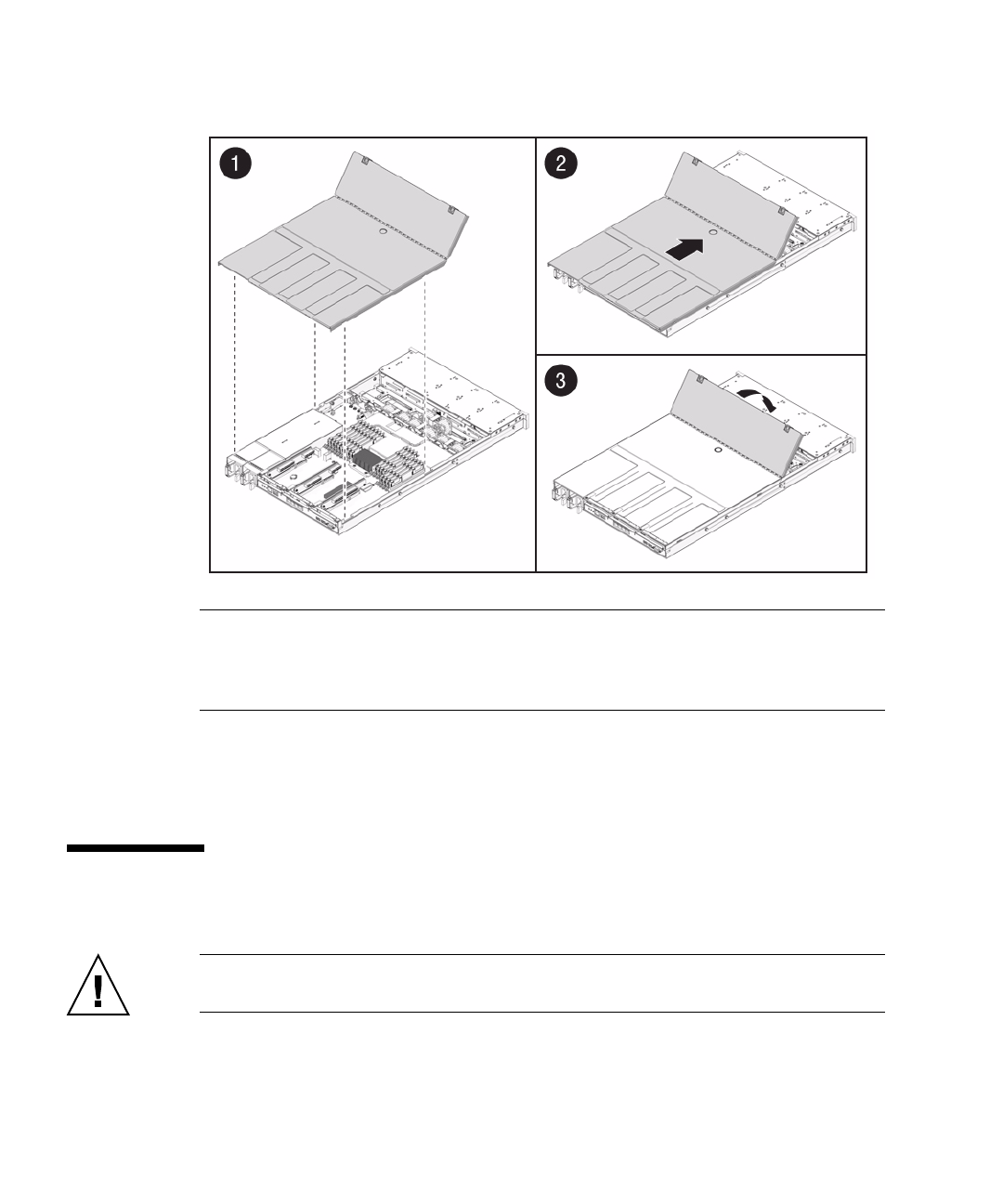 1

2

3