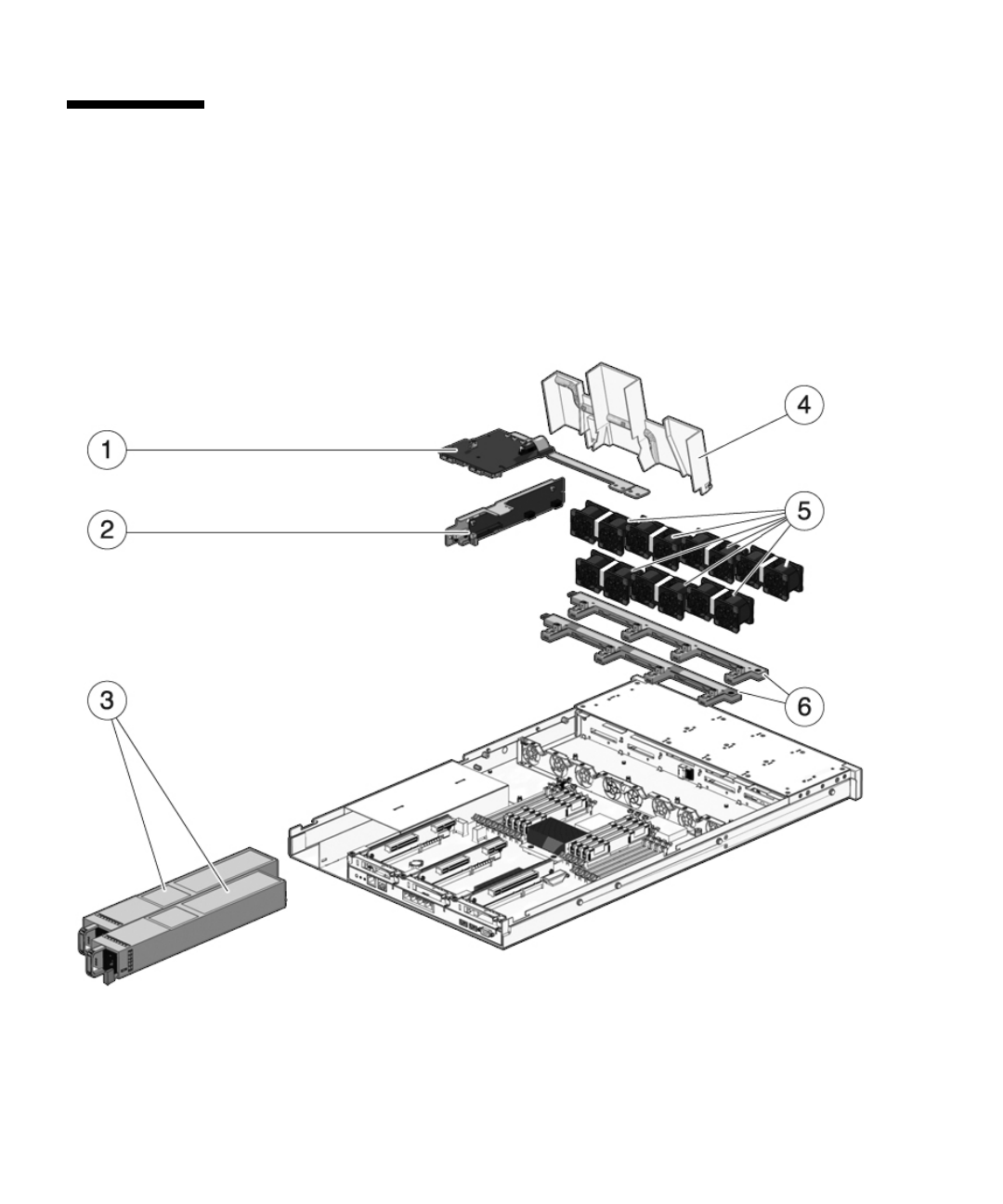 1

2

3

4

5

6