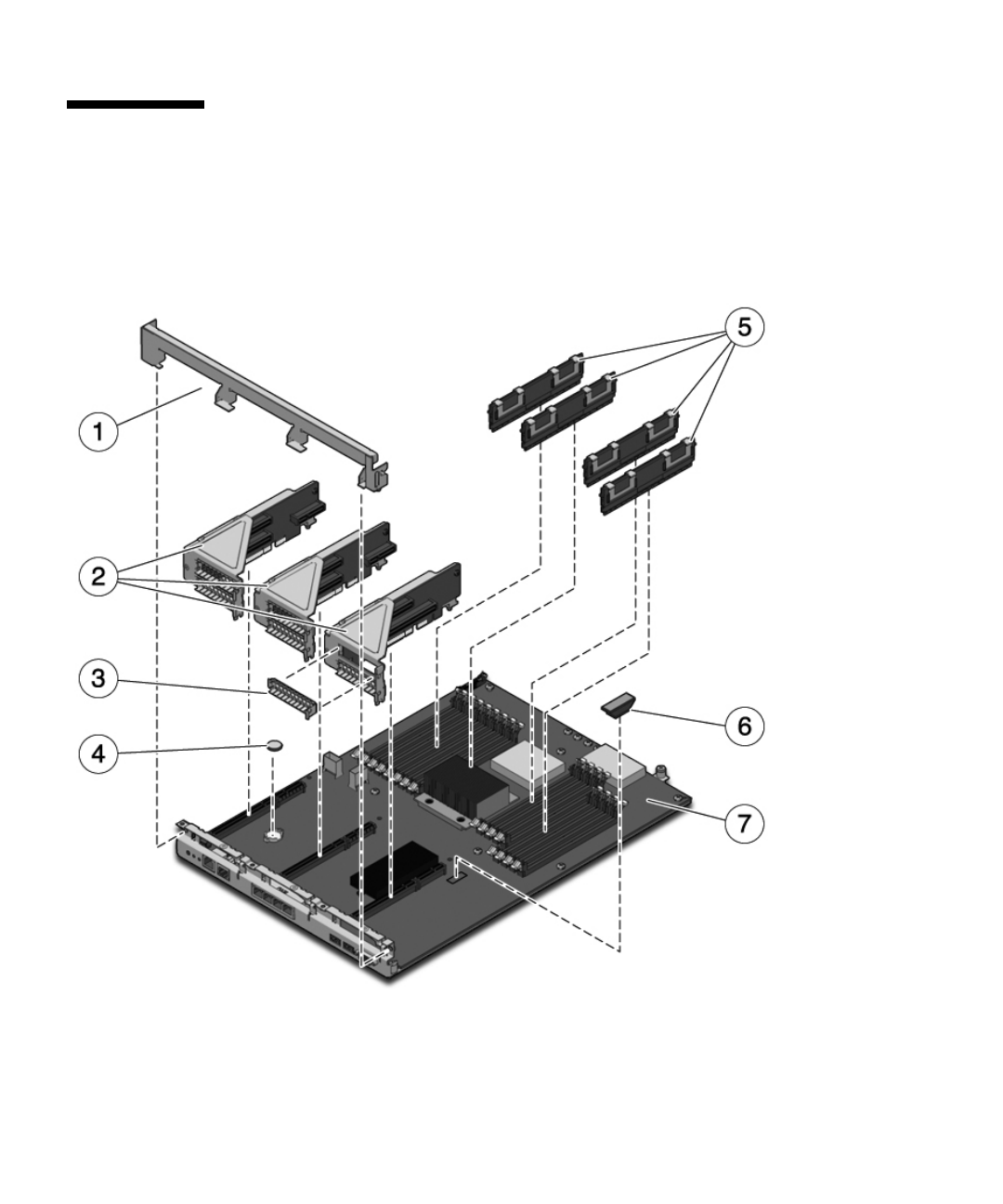 5
1
2
3
4
6
7