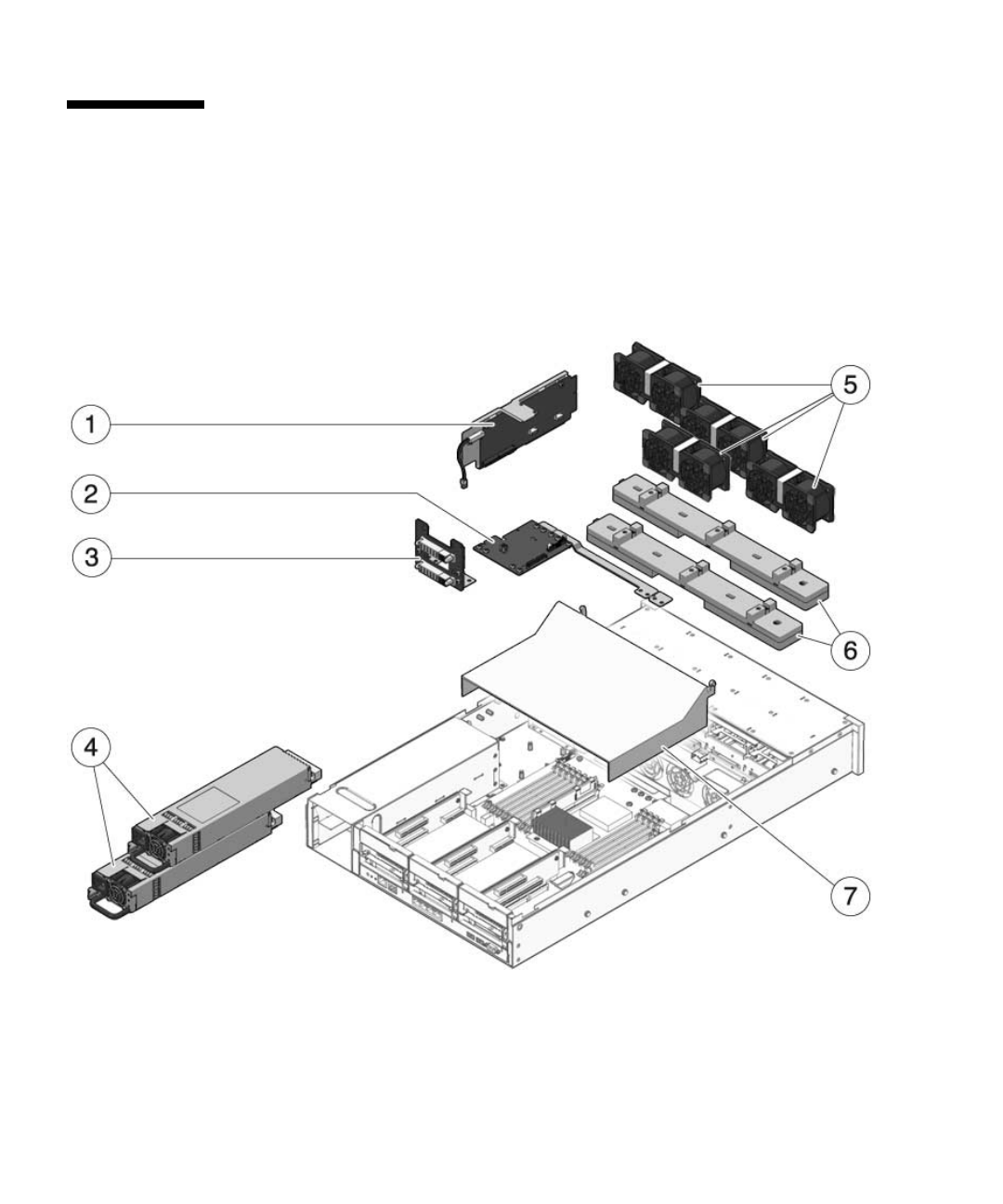 1
2
3
4
5
6
7