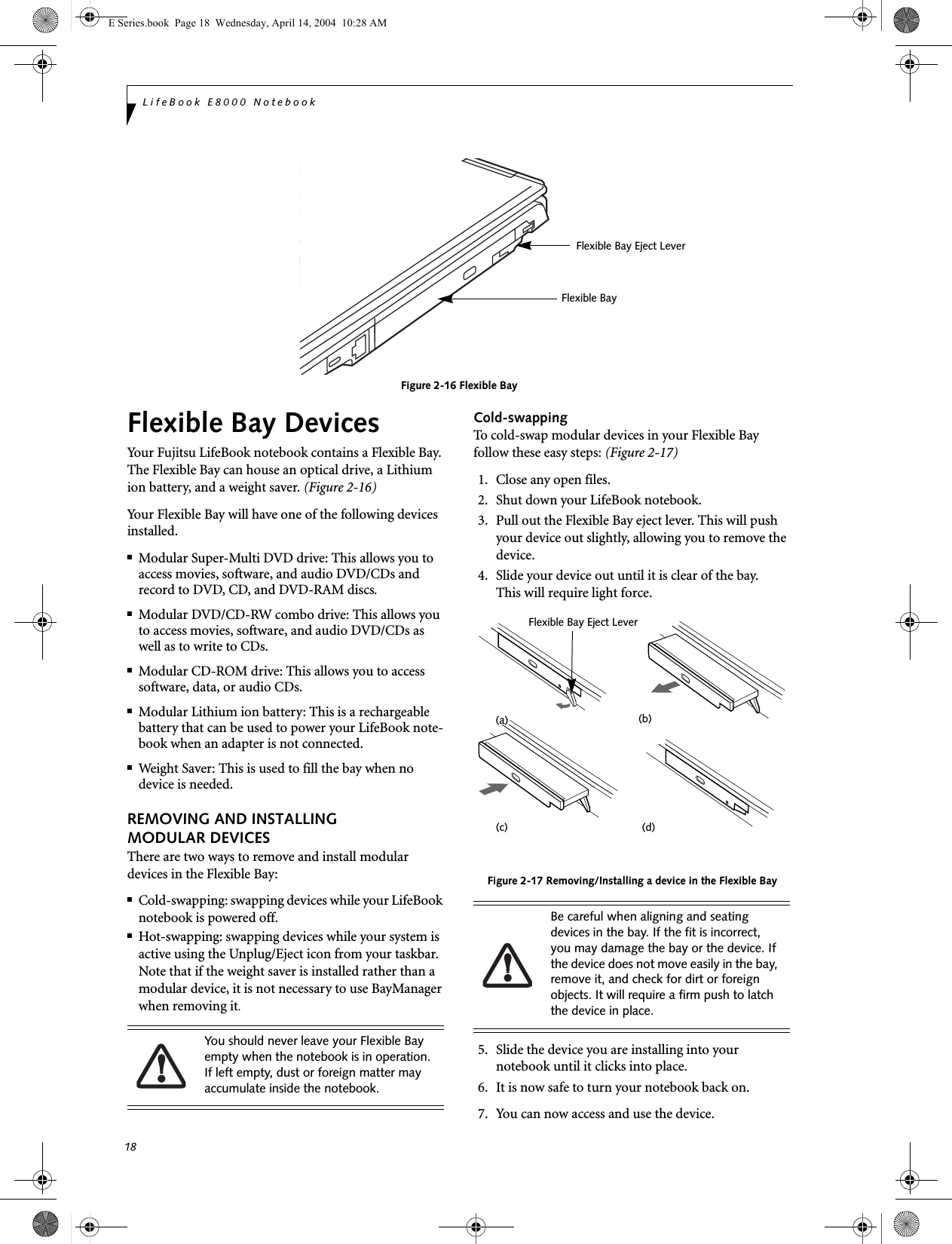 E Series.book Page 18 Wednesday, April 14, 2004 10:28 AM

LifeBook E8000 Notebook

Flexible Bay Eject Lever

Flexible Bay

Figure 2-16 Flexible Bay

Flexible Bay Devices

Your Fujitsu LifeBook notebook contains a Flexible Bay. The Flexible Bay can house an optical drive, a Lithium ion battery, and a weight saver. (Figure 2-16)

Your Flexible Bay will have one of the following devices installed.

■ Modular Super-Multi DVD drive: This allows you to access movies, software, and audio DVD/CDs and record to DVD, CD, and DVD-RAM discs.

■ Modular DVD/CD-RW combo drive: This allows you to access movies, software, and audio DVD/CDs as well as to write to CDs.

■ Modular CD-ROM drive: This allows you to access software, data, or audio CDs.

■ Modular Lithium ion battery: This is a rechargeable battery that can be used to power your LifeBook notebook when an adapter is not connected.

■ Weight Saver: This is used to fill the bay when no device is needed.

REMOVING AND INSTALLING MODULAR DEVICES

There are two ways to remove and install modular devices in the Flexible Bay:

■ Cold-swapping: swapping devices while your LifeBook notebook is powered off.

■ Hot-swapping: swapping devices while your system is active using the Unplug/Eject icon from your taskbar. Note that if the weight saver is installed rather than a modular device, it is not necessary to use BayManager when removing it.

You should never leave your Flexible Bay empty when the notebook is in operation. If left empty, dust or foreign matter may accumulate inside the notebook.

Cold-swapping

To cold-swap modular devices in your Flexible Bay follow these easy steps: (Figure 2-17)

1. Close any open files.
2. Shut down your LifeBook notebook.
3. Pull out the Flexible Bay eject lever. This will push your device out slightly, allowing you to remove the device.
4. Slide your device out until it is clear of the bay. This will require light force.

Flexible Bay Eject Lever

(a)
(b)
(c)
(d)

Figure 2-17 Removing/Installing a device in the Flexible Bay

Be careful when aligning and seating devices in the bay. If the fit is incorrect, you may damage the bay or the device. If the device does not move easily in the bay, remove it, and check for dirt or foreign objects. It will require a firm push to latch the device in place.

5. Slide the device you are installing into your notebook until it clicks into place.
6. It is now safe to turn your notebook back on.
7. You can now access and use the device.

18