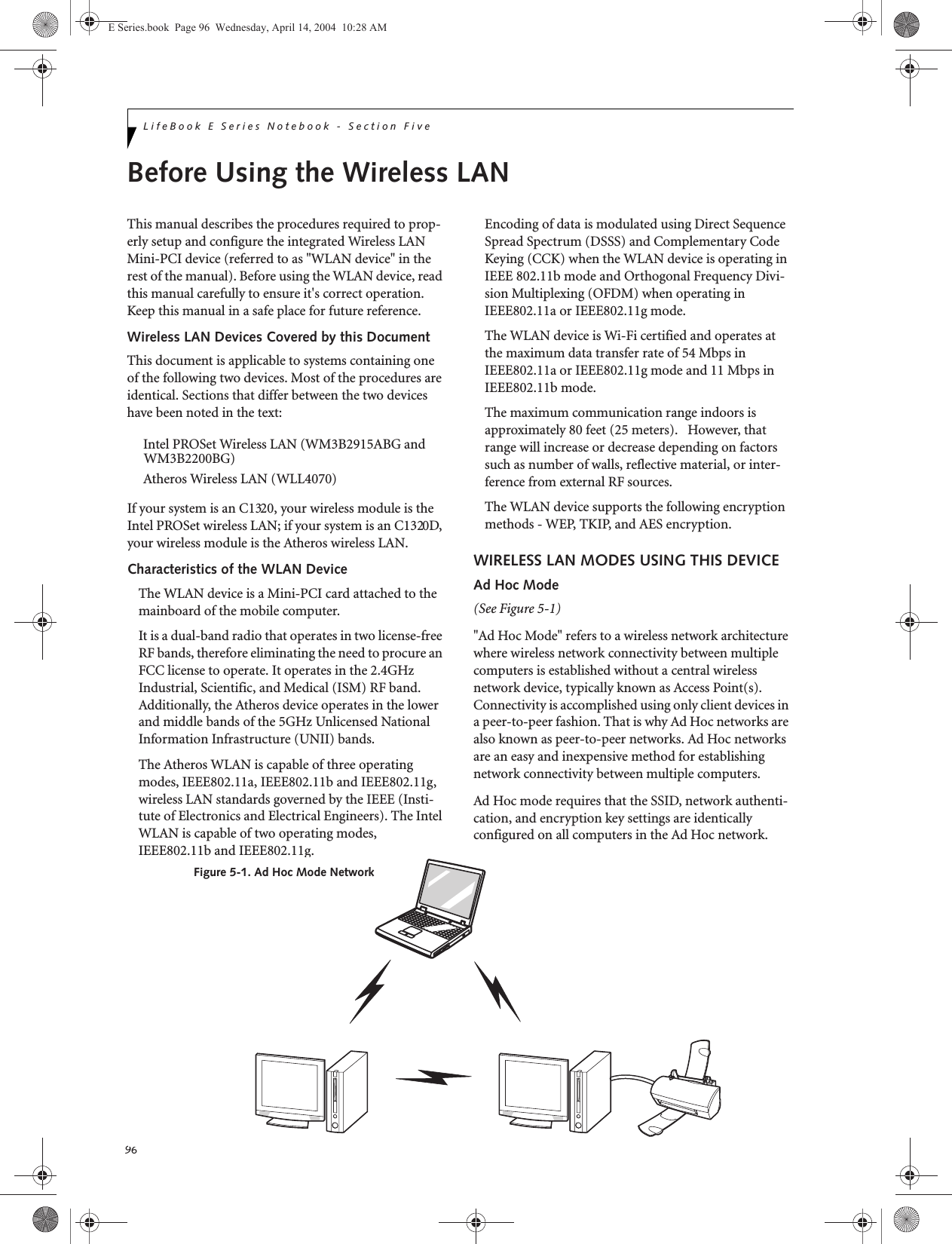 E Series.book Page 96 Wednesday, April 14, 2004 10:28 AM

LifeBook E Series Notebook - Section Five

Before Using the Wireless LAN

This manual describes the procedures required to properly setup and configure the integrated Wireless LAN Mini-PCI device (referred to as "WLAN device" in the rest of the manual). Before using the WLAN device, read this manual carefully to ensure it's correct operation. Keep this manual in a safe place for future reference.

Wireless LAN Devices Covered by this Document

This document is applicable to systems containing one of the following two devices. Most of the procedures are identical. Sections that differ between the two devices have been noted in the text:

Intel PROSet Wireless LAN (WM3B2915ABG and WM3B2200BG)

Atheros Wireless LAN (WLL4070)

If your system is an C1320, your wireless module is the Intel PROSet wireless LAN; if your system is an C1320D, your wireless module is the Atheros wireless LAN.

Characteristics of the WLAN Device

The WLAN device is a Mini-PCI card attached to the mainboard of the mobile computer.

It is a dual-band radio that operates in two license-free RF bands, therefore eliminating the need to procure an FCC license to operate. It operates in the 2.4GHz Industrial, Scientific, and Medical (ISM) RF band. Additionally, the Atheros device operates in the lower and middle bands of the 5GHz Unlicensed National Information Infrastructure (UNII) bands.

The Atheros WLAN is capable of three operating modes, IEEE802.11a, IEEE802.11b and IEEE802.11g, wireless LAN standards governed by the IEEE (Institute of Electronics and Electrical Engineers). The Intel WLAN is capable of two operating modes, IEEE802.11b and IEEE802.11g.

Encoding of data is modulated using Direct Sequence Spread Spectrum (DSSS) and Complementary Code Keying (CCK) when the WLAN device is operating in IEEE 802.11b mode and Orthogonal Frequency Division Multiplexing (OFDM) when operating in IEEE802.11a or IEEE802.11g mode.

The WLAN device is Wi-Fi certified and operates at the maximum data transfer rate of 54 Mbps in IEEE802.11a or IEEE802.11g mode and 11 Mbps in IEEE802.11b mode.

The maximum communication range indoors is approximately 80 feet (25 meters). However, that range will increase or decrease depending on factors such as number of walls, reflective material, or interference from external RF sources.

The WLAN device supports the following encryption methods - WEP, TKIP, and AES encryption.

WIRELESS LAN MODES USING THIS DEVICE

Ad Hoc Mode

(See Figure 5-1)

"Ad Hoc Mode" refers to a wireless network architecture where wireless network connectivity between multiple computers is established without a central wireless network device, typically known as Access Point(s). Connectivity is accomplished using only client devices in a peer-to-peer fashion. That is why Ad Hoc networks are also known as peer-to-peer networks. Ad Hoc networks are an easy and inexpensive method for establishing network connectivity between multiple computers.

Ad Hoc mode requires that the SSID, network authentication, and encryption key settings are identically configured on all computers in the Ad Hoc network.

Figure 5-1. Ad Hoc Mode Network

96