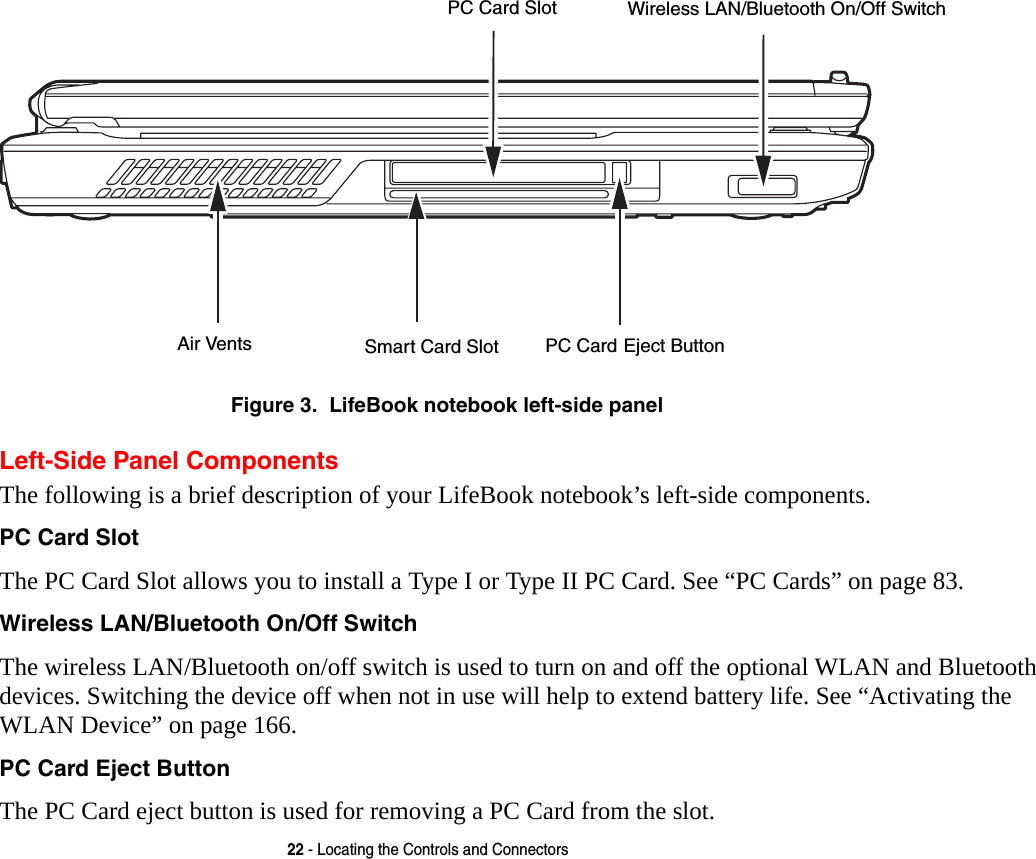 PC Card Slot

Wireless LAN/Bluetooth On/Off Switch

Air Vents

Smart Card Slot

PC Card Eject Button

Figure 3. LifeBook notebook left-side panel

Left-Side Panel Components

The following is a brief description of your LifeBook notebook’s left-side components.

PC Card Slot

The PC Card Slot allows you to install a Type I or Type II PC Card. See “PC Cards” on page 83.

Wireless LAN/Bluetooth On/Off Switch

The wireless LAN/Bluetooth on/off switch is used to turn on and off the optional WLAN and Bluetooth devices. Switching the device off when not in use will help to extend battery life. See “Activating the WLAN Device” on page 166.

PC Card Eject Button

The PC Card eject button is used for removing a PC Card from the slot.

22 - Locating the Controls and Connectors