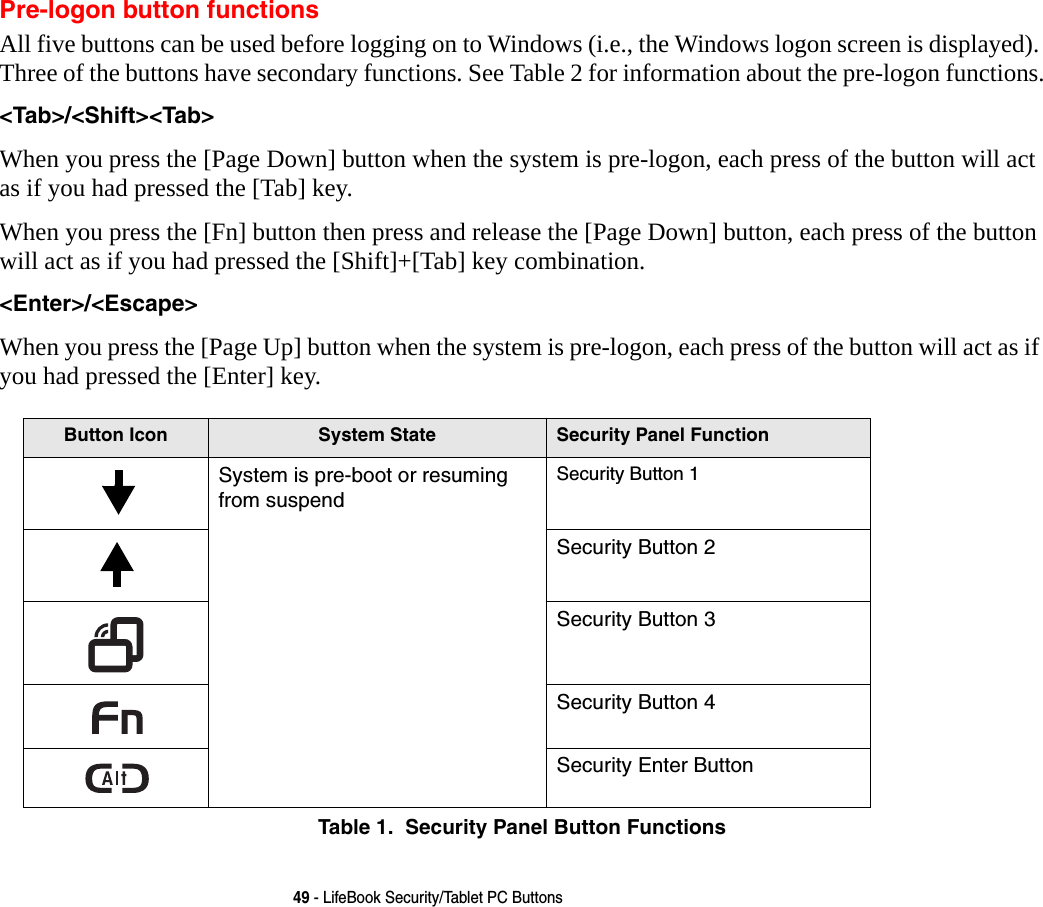 Pre-logon button functions

All five buttons can be used before logging on to Windows (i.e., the Windows logon screen is displayed). Three of the buttons have secondary functions. See Table 2 for information about the pre-logon functions.

<Tab>/<Shift><Tab>

When you press the [Page Down] button when the system is pre-logon, each press of the button will act as if you had pressed the [Tab] key.

When you press the [Fn] button then press and release the [Page Down] button, each press of the button will act as if you had pressed the [Shift]+[Tab] key combination.

<Enter>/<Escape>

When you press the [Page Up] button when the system is pre-logon, each press of the button will act as if you had pressed the [Enter] key.

| Button Icon | System State | Security Panel Function |
|---|---|---|
| | System is pre-boot or resuming from suspend | Security Button 1 |
| | | Security Button 2 |
| | | Security Button 3 |
| Fn | | Security Button 4 |
| Alt | | Security Enter Button |

Table 1. Security Panel Button Functions

49 - LifeBook Security/Tablet PC Buttons