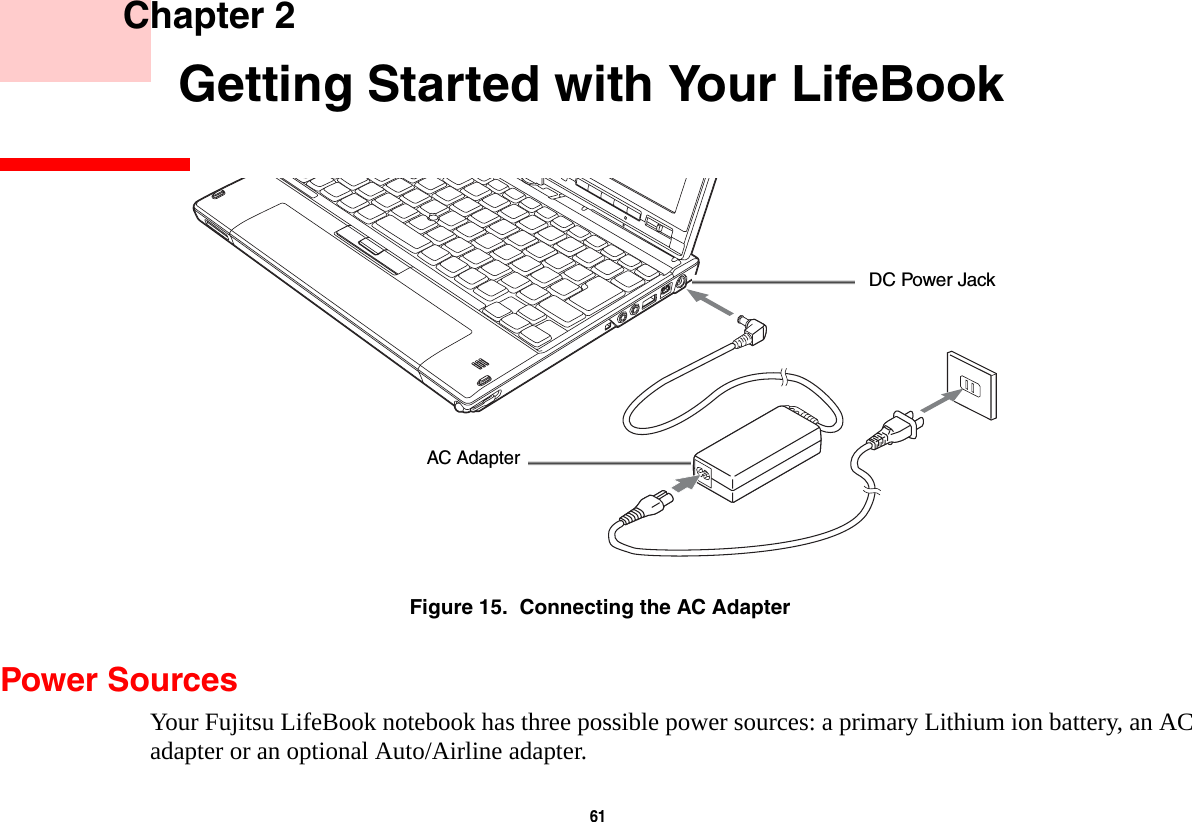 Chapter 2

Getting Started with Your LifeBook

DC Power Jack

AC Adapter

Figure 15. Connecting the AC Adapter

Power Sources

Your Fujitsu LifeBook notebook has three possible power sources: a primary Lithium ion battery, an AC adapter or an optional Auto/Airline adapter.

61