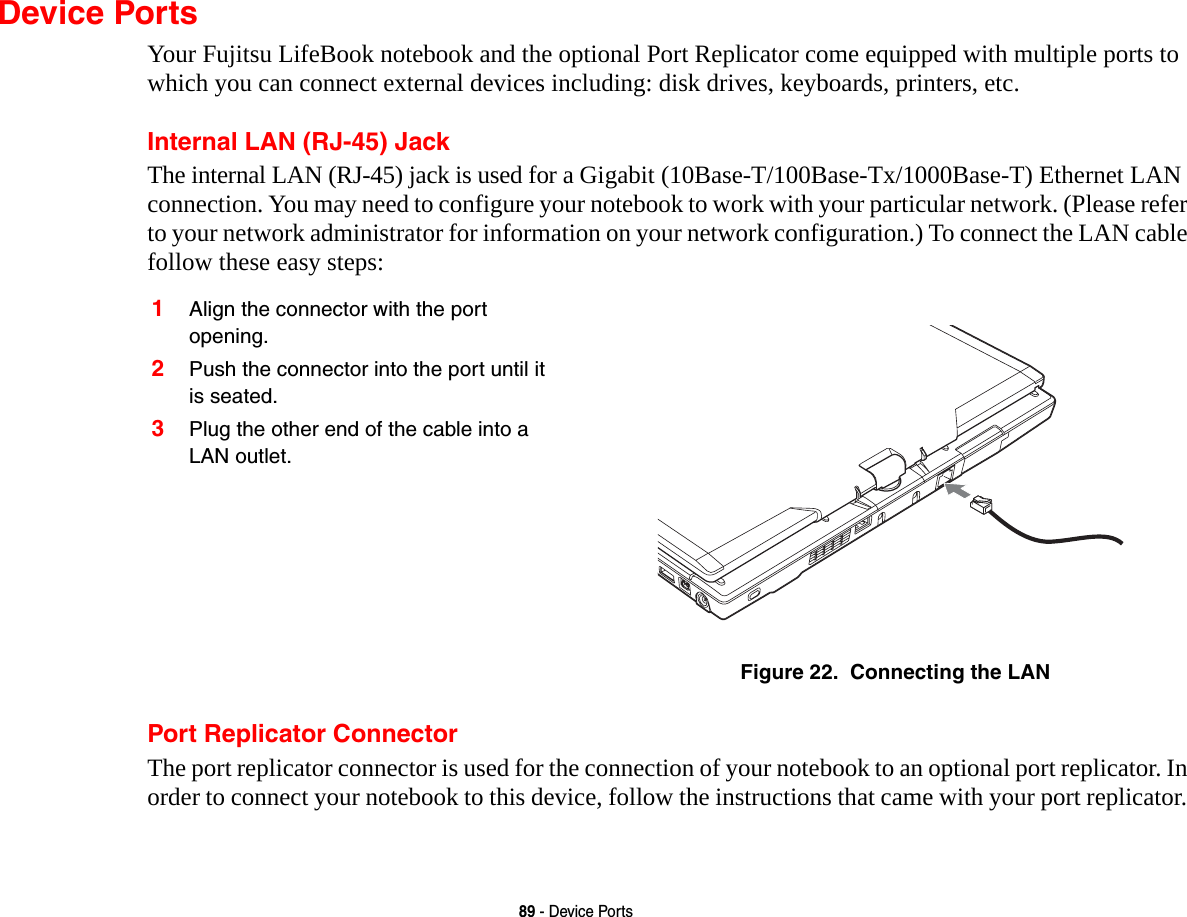 Device Ports

Your Fujitsu LifeBook notebook and the optional Port Replicator come equipped with multiple ports to which you can connect external devices including: disk drives, keyboards, printers, etc.

Internal LAN (RJ-45) Jack

The internal LAN (RJ-45) jack is used for a Gigabit (10Base-T/100Base-Tx/1000Base-T) Ethernet LAN connection. You may need to configure your notebook to work with your particular network. (Please refer to your network administrator for information on your network configuration.) To connect the LAN cable follow these easy steps:

1 Align the connector with the port opening.

2 Push the connector into the port until it is seated.

3 Plug the other end of the cable into a LAN outlet.

Figure 22. Connecting the LAN

Port Replicator Connector

The port replicator connector is used for the connection of your notebook to an optional port replicator. In order to connect your notebook to this device, follow the instructions that came with your port replicator.

89 - Device Ports