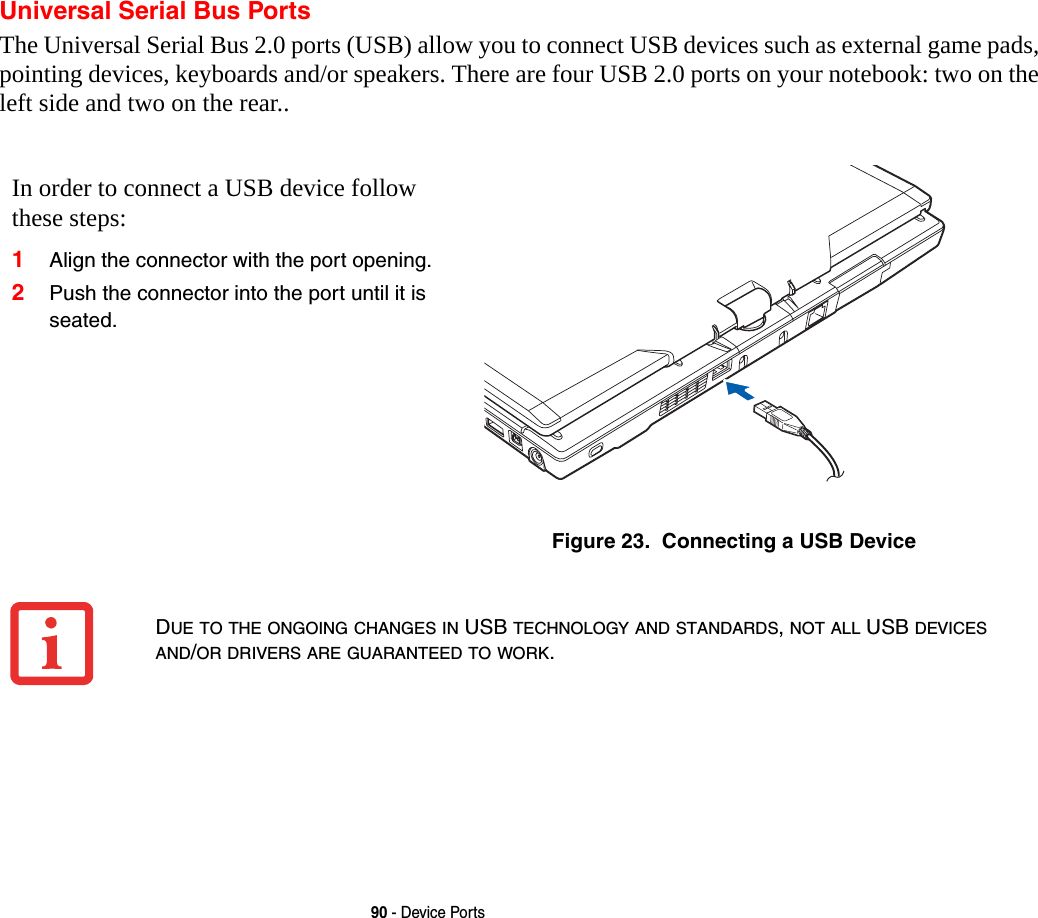 Universal Serial Bus Ports

The Universal Serial Bus 2.0 ports (USB) allow you to connect USB devices such as external game pads, pointing devices, keyboards and/or speakers. There are four USB 2.0 ports on your notebook: two on the left side and two on the rear..

In order to connect a USB device follow these steps:

1 Align the connector with the port opening.

2 Push the connector into the port until it is seated.

Figure 23. Connecting a USB Device

DUE TO THE ONGOING CHANGES IN USB TECHNOLOGY AND STANDARDS, NOT ALL USB DEVICES AND/OR DRIVERS ARE GUARANTEED TO WORK.

90 - Device Ports