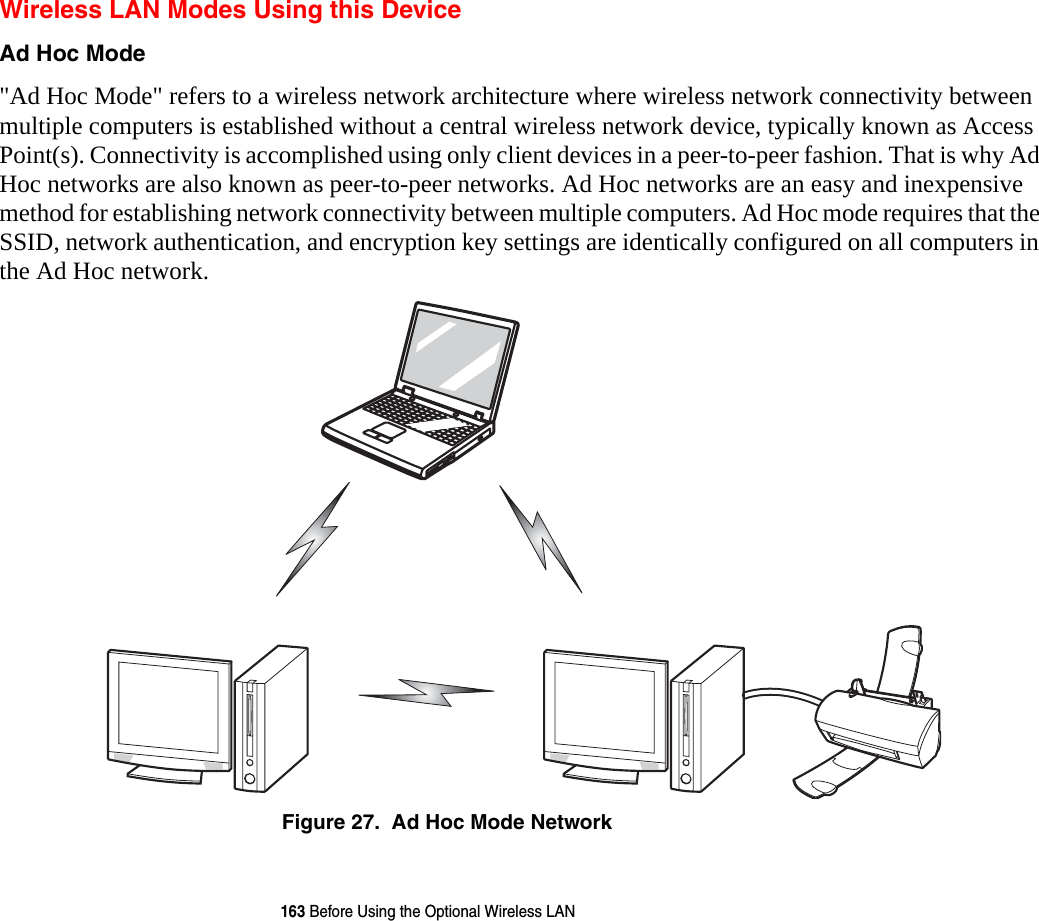 Wireless LAN Modes Using this Device

Ad Hoc Mode

"Ad Hoc Mode" refers to a wireless network architecture where wireless network connectivity between multiple computers is established without a central wireless network device, typically known as Access Point(s). Connectivity is accomplished using only client devices in a peer-to-peer fashion. That is why Ad Hoc networks are also known as peer-to-peer networks. Ad Hoc networks are an easy and inexpensive method for establishing network connectivity between multiple computers. Ad Hoc mode requires that the SSID, network authentication, and encryption key settings are identically configured on all computers in the Ad Hoc network.

Figure 27. Ad Hoc Mode Network

163 Before Using the Optional Wireless LAN