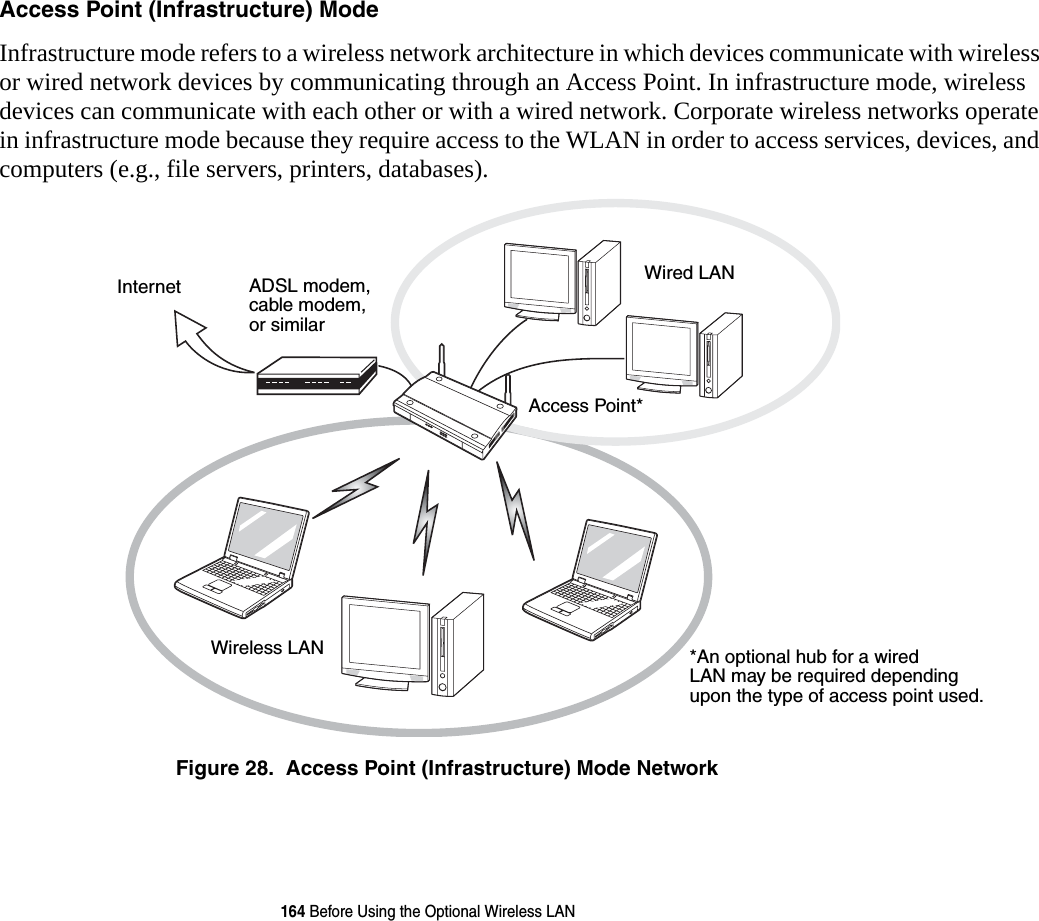 Access Point (Infrastructure) Mode

Infrastructure mode refers to a wireless network architecture in which devices communicate with wireless or wired network devices by communicating through an Access Point. In infrastructure mode, wireless devices can communicate with each other or with a wired network. Corporate wireless networks operate in infrastructure mode because they require access to the WLAN in order to access services, devices, and computers (e.g., file servers, printers, databases).

Internet

ADSL modem, cable modem, or similar

Wired LAN

Access Point*

Wireless LAN

*An optional hub for a wired LAN may be required depending upon the type of access point used.

Figure 28. Access Point (Infrastructure) Mode Network

164 Before Using the Optional Wireless LAN