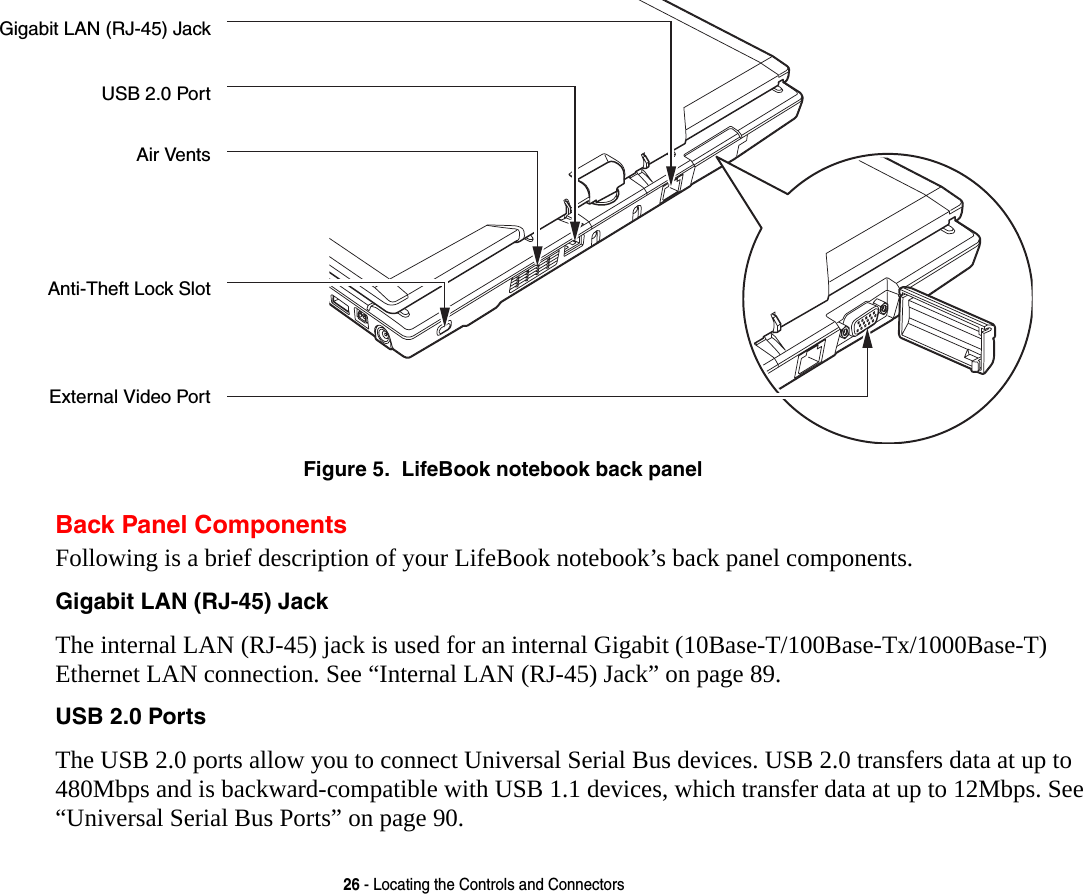 Gigabit LAN (RJ-45) Jack

USB 2.0 Port

Air Vents

Anti-Theft Lock Slot

External Video Port

Figure 5. LifeBook notebook back panel

Back Panel Components

Following is a brief description of your LifeBook notebook’s back panel components.

Gigabit LAN (RJ-45) Jack

The internal LAN (RJ-45) jack is used for an internal Gigabit (10Base-T/100Base-Tx/1000Base-T) Ethernet LAN connection. See “Internal LAN (RJ-45) Jack” on page 89.

USB 2.0 Ports

The USB 2.0 ports allow you to connect Universal Serial Bus devices. USB 2.0 transfers data at up to 480Mbps and is backward-compatible with USB 1.1 devices, which transfer data at up to 12Mbps. See “Universal Serial Bus Ports” on page 90.

26 - Locating the Controls and Connectors