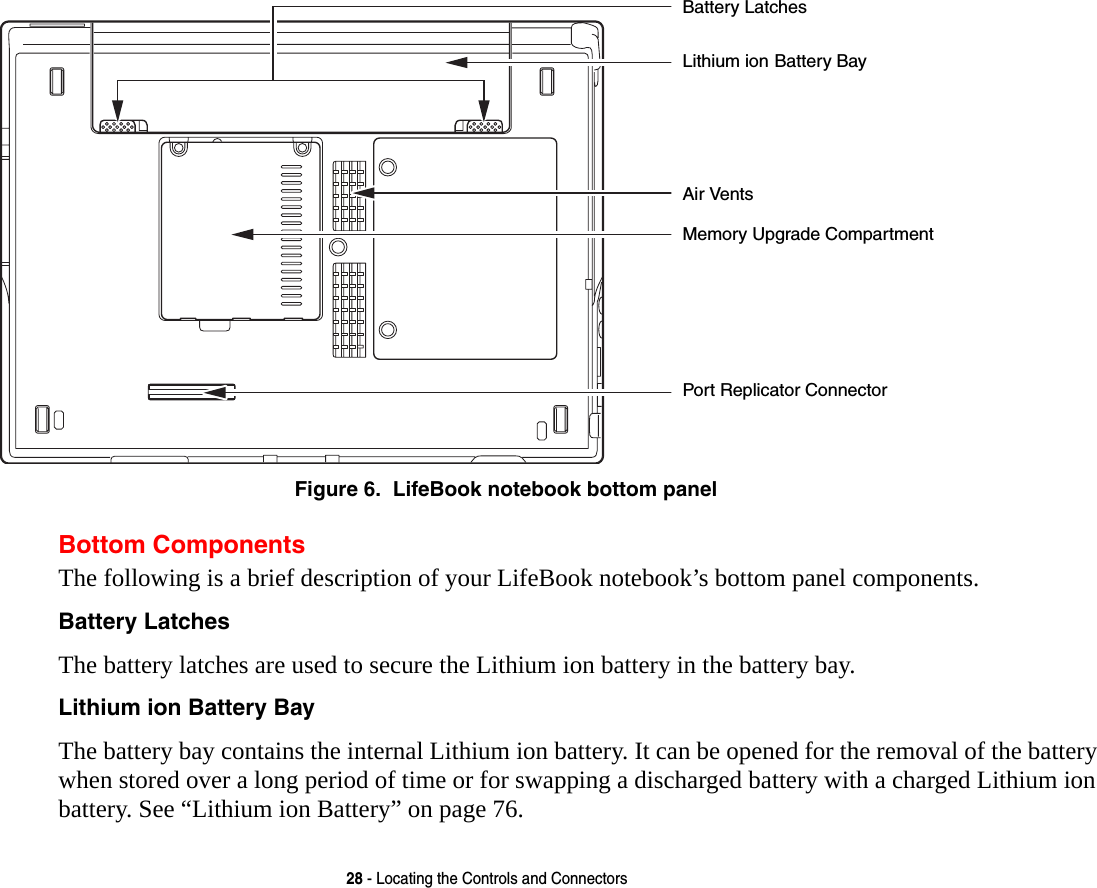 Battery Latches

Lithium ion Battery Bay

Air Vents

Memory Upgrade Compartment

Port Replicator Connector

Figure 6. LifeBook notebook bottom panel

Bottom Components

The following is a brief description of your LifeBook notebook’s bottom panel components.

Battery Latches

The battery latches are used to secure the Lithium ion battery in the battery bay.

Lithium ion Battery Bay

The battery bay contains the internal Lithium ion battery. It can be opened for the removal of the battery when stored over a long period of time or for swapping a discharged battery with a charged Lithium ion battery. See “Lithium ion Battery” on page 76.

28 - Locating the Controls and Connectors