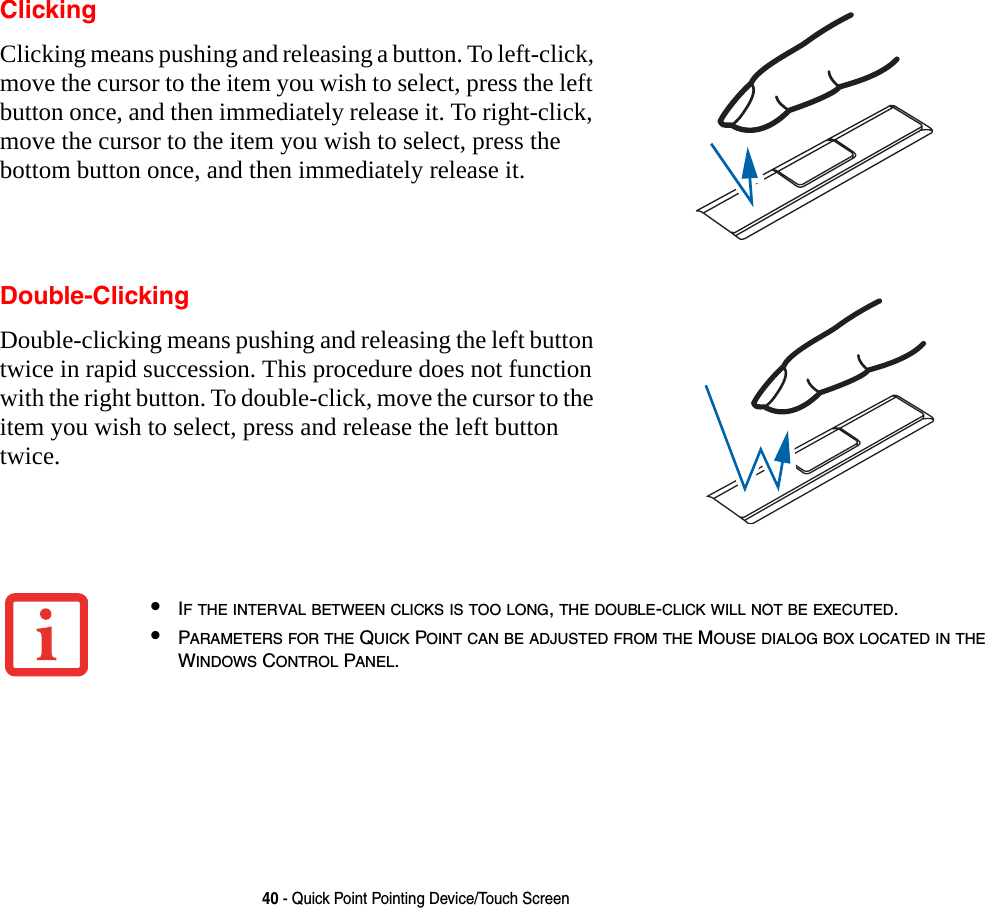 Clicking

Clicking means pushing and releasing a button. To left-click, move the cursor to the item you wish to select, press the left button once, and then immediately release it. To right-click, move the cursor to the item you wish to select, press the bottom button once, and then immediately release it.

Double-Clicking

Double-clicking means pushing and releasing the left button twice in rapid succession. This procedure does not function with the right button. To double-click, move the cursor to the item you wish to select, press and release the left button twice.

• IF THE INTERVAL BETWEEN CLICKS IS TOO LONG, THE DOUBLE-CLICK WILL NOT BE EXECUTED.

• PARAMETERS FOR THE QUICK POINT CAN BE ADJUSTED FROM THE MOUSE DIALOG BOX LOCATED IN THE WINDOWS CONTROL PANEL.

40 - Quick Point Pointing Device/Touch Screen