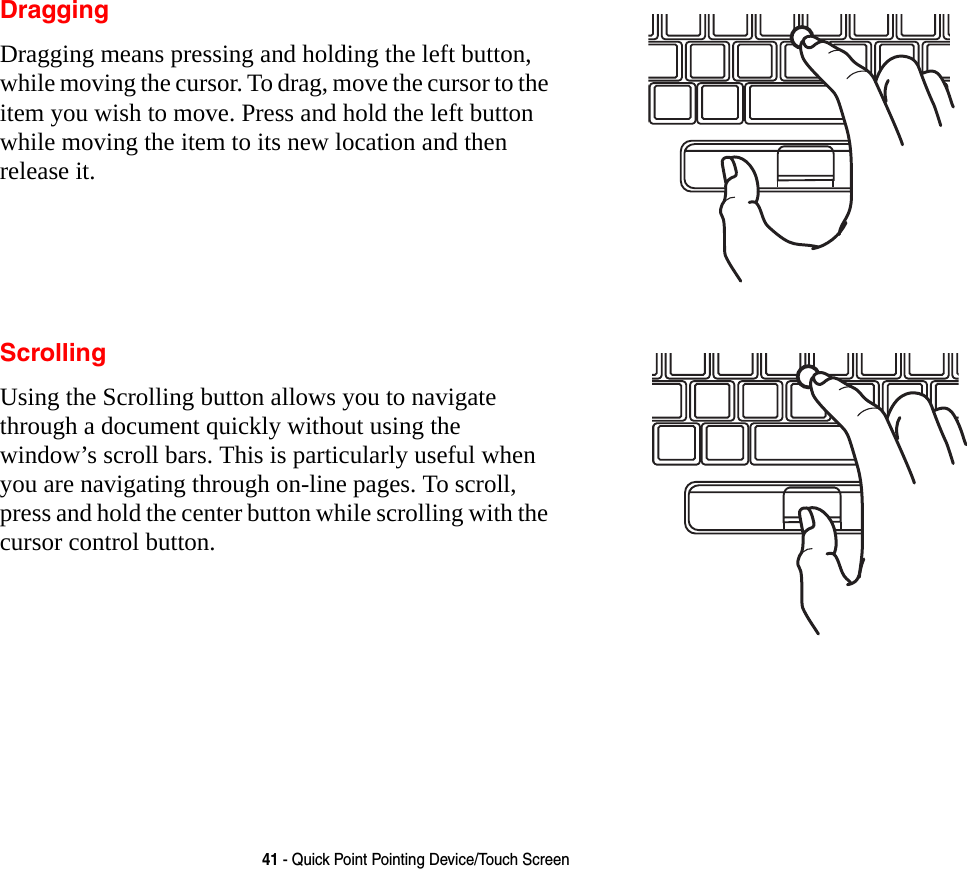 Dragging

Dragging means pressing and holding the left button, while moving the cursor. To drag, move the cursor to the item you wish to move. Press and hold the left button while moving the item to its new location and then release it.

Scrolling

Using the Scrolling button allows you to navigate through a document quickly without using the window’s scroll bars. This is particularly useful when you are navigating through on-line pages. To scroll, press and hold the center button while scrolling with the cursor control button.

41 - Quick Point Pointing Device/Touch Screen