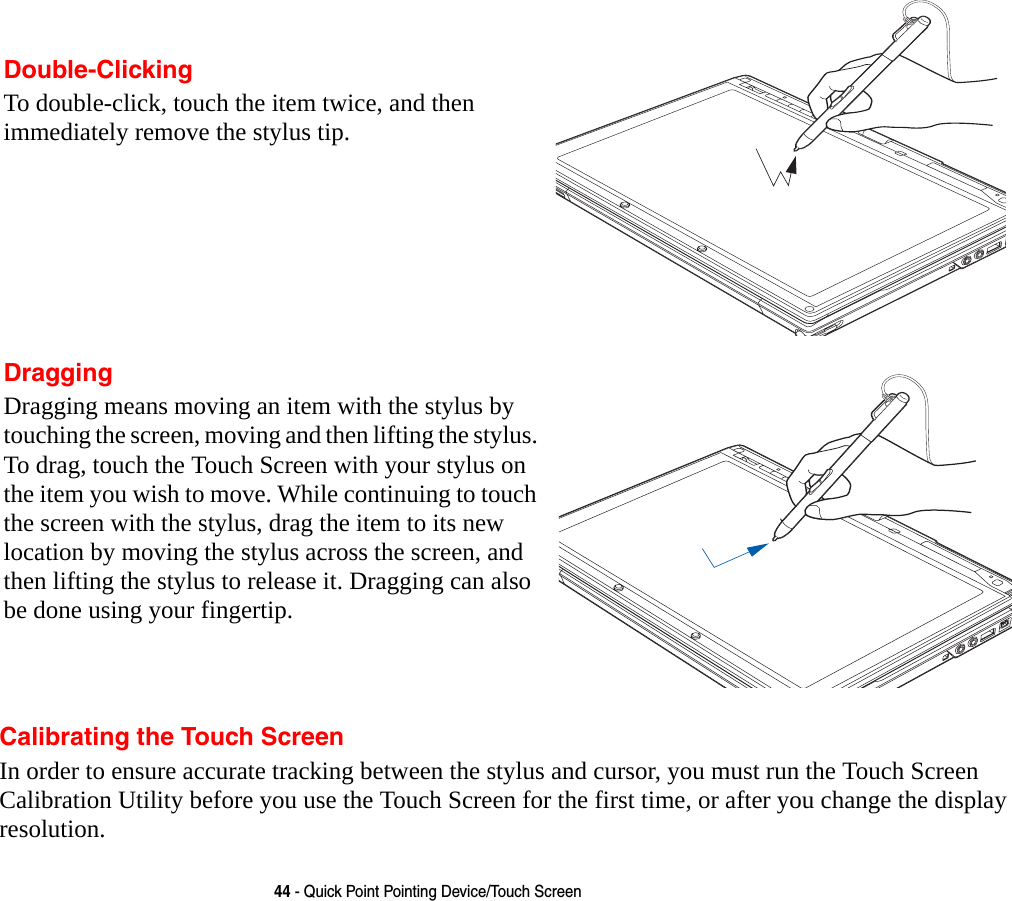 Double-Clicking

To double-click, touch the item twice, and then immediately remove the stylus tip.

Dragging

Dragging means moving an item with the stylus by touching the screen, moving and then lifting the stylus. To drag, touch the Touch Screen with your stylus on the item you wish to move. While continuing to touch the screen with the stylus, drag the item to its new location by moving the stylus across the screen, and then lifting the stylus to release it. Dragging can also be done using your fingertip.

Calibrating the Touch Screen

In order to ensure accurate tracking between the stylus and cursor, you must run the Touch Screen Calibration Utility before you use the Touch Screen for the first time, or after you change the display resolution.

44 - Quick Point Pointing Device/Touch Screen