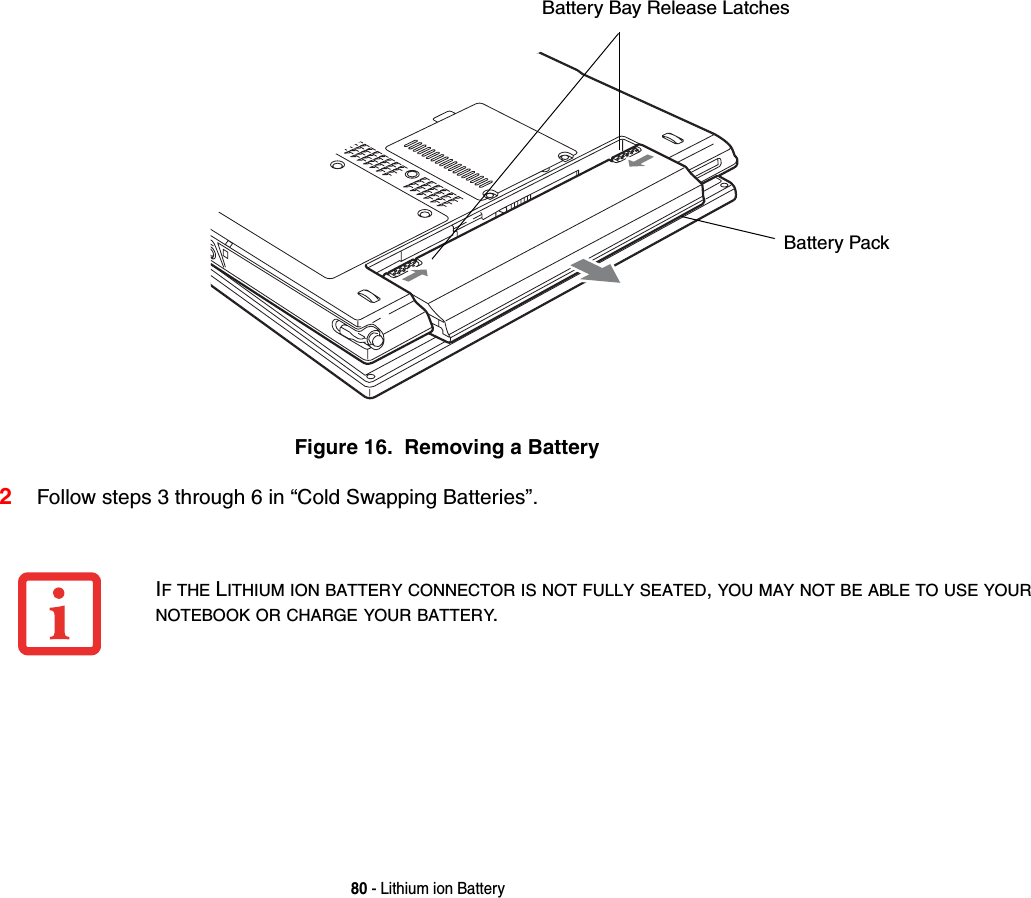 Battery Bay Release Latches

Battery Pack

Figure 16. Removing a Battery

2 Follow steps 3 through 6 in “Cold Swapping Batteries”.

IF THE LITHIUM ION BATTERY CONNECTOR IS NOT FULLY SEATED, YOU MAY NOT BE ABLE TO USE YOUR NOTEBOOK OR CHARGE YOUR BATTERY.

80 - Lithium ion Battery