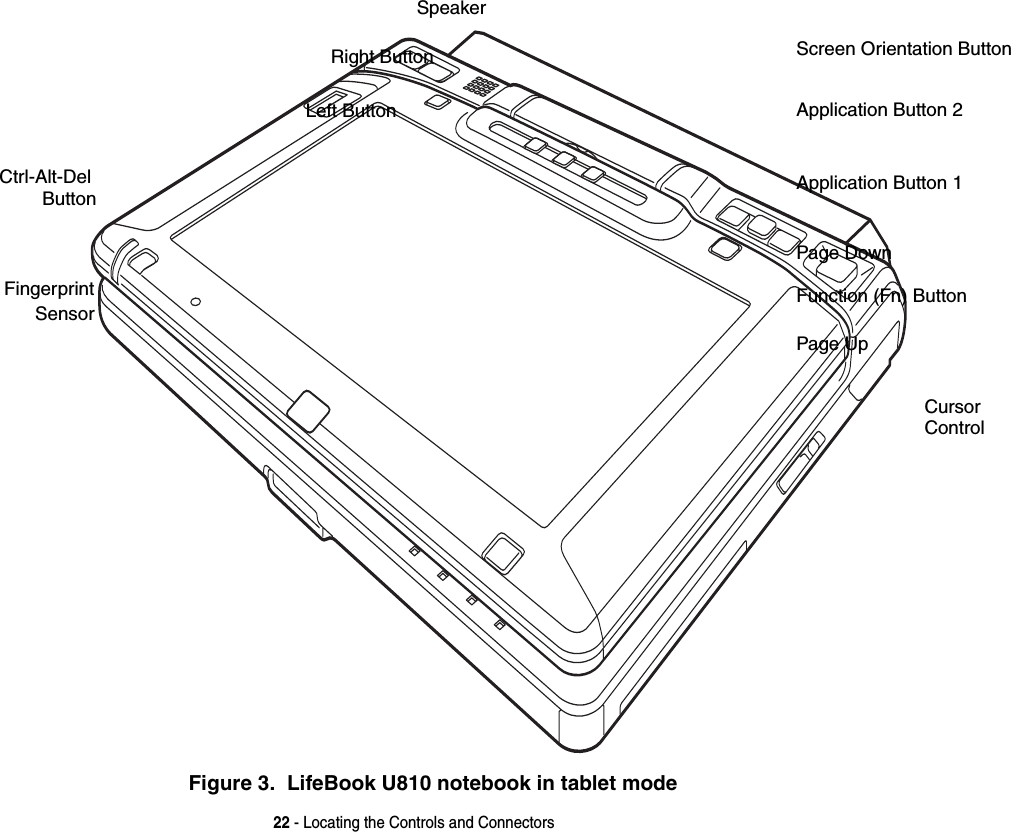 Speaker

Right Button

Left Button

Ctrl-Alt-Del Button

Fingerprint Sensor

Screen Orientation Button

Application Button 2

Application Button 1

Page Down

Function (Fn) Button

Page Up

Cursor Control

Figure 3. LifeBook U810 notebook in tablet mode

22 - Locating the Controls and Connectors