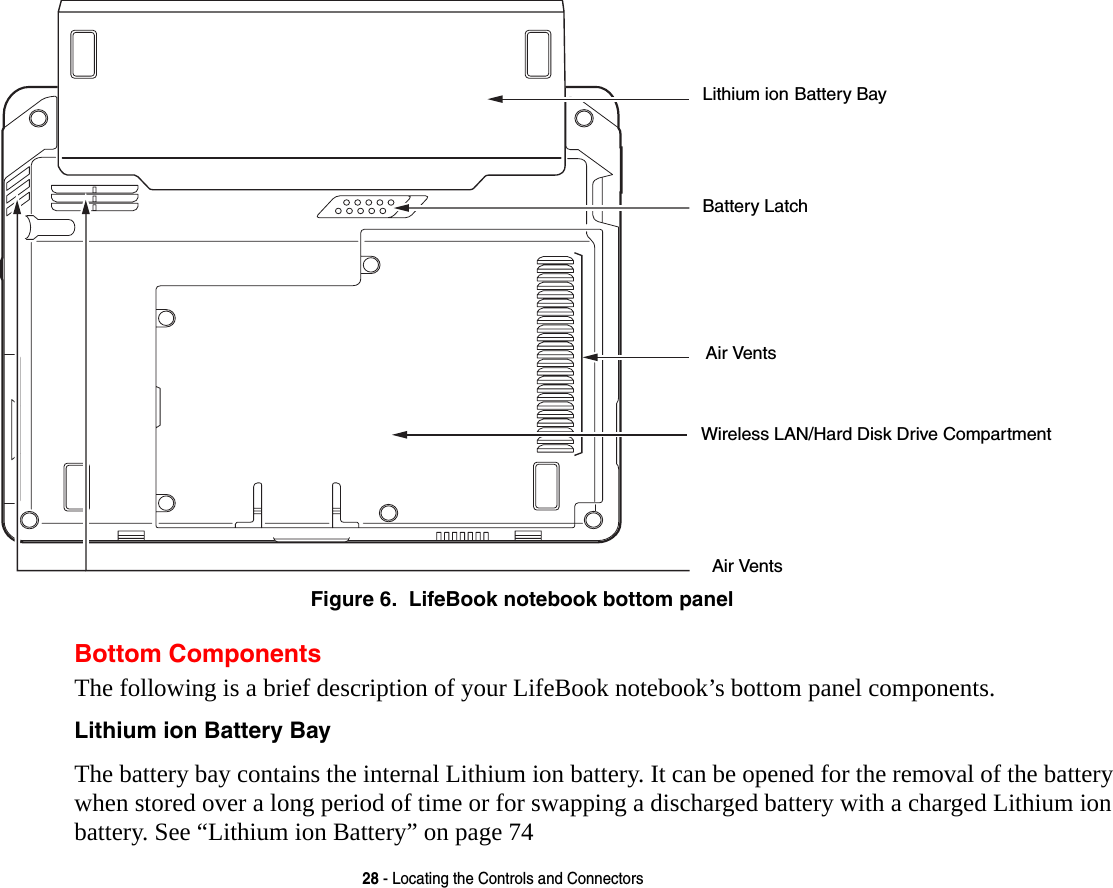 Lithium ion Battery Bay

Battery Latch

Air Vents

Wireless LAN/Hard Disk Drive Compartment

Air Vents

Figure 6. LifeBook notebook bottom panel

Bottom Components

The following is a brief description of your LifeBook notebook’s bottom panel components.

Lithium ion Battery Bay

The battery bay contains the internal Lithium ion battery. It can be opened for the removal of the battery when stored over a long period of time or for swapping a discharged battery with a charged Lithium ion battery. See “Lithium ion Battery” on page 74

28 - Locating the Controls and Connectors