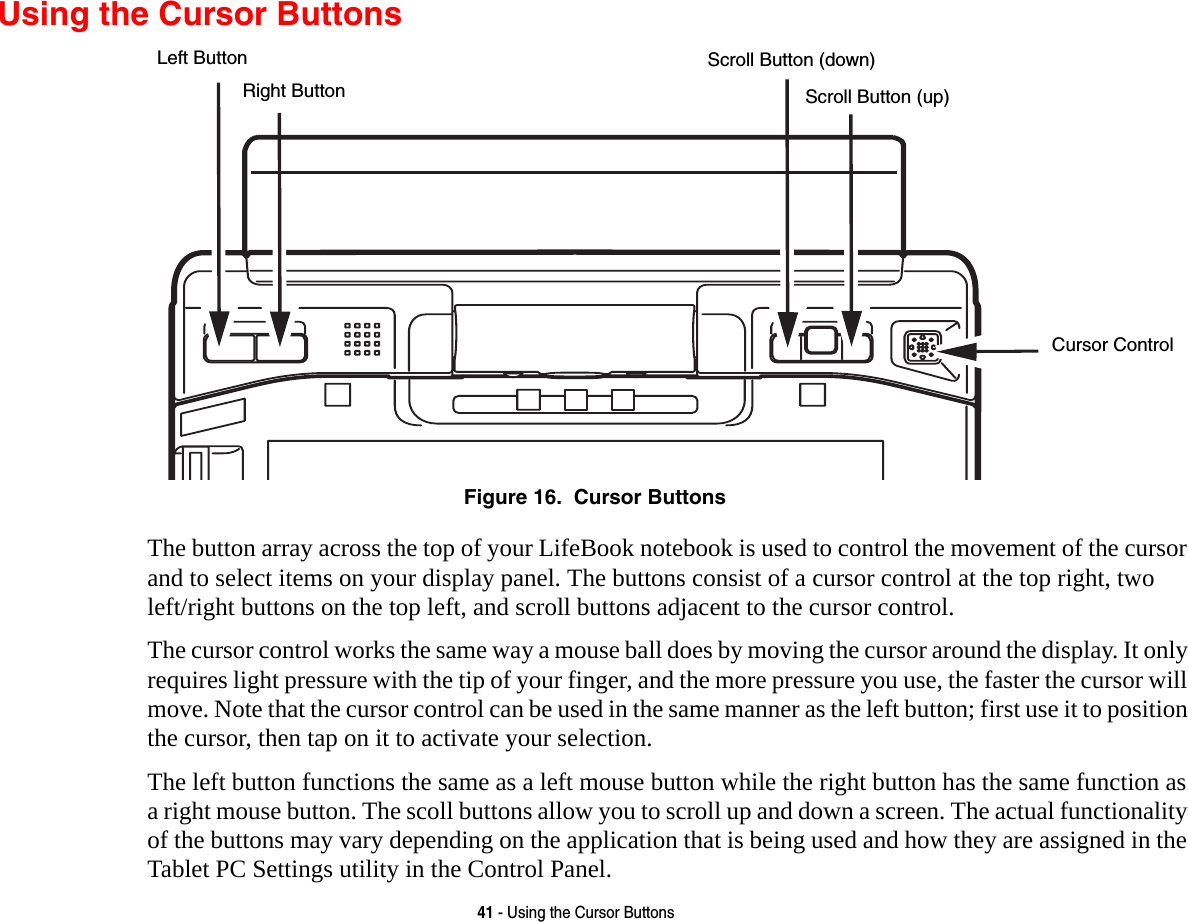 Using the Cursor Buttons

Left Button
Right Button
Scroll Button (down)
Scroll Button (up)
Cursor Control

Figure 16. Cursor Buttons

The button array across the top of your LifeBook notebook is used to control the movement of the cursor and to select items on your display panel. The buttons consist of a cursor control at the top right, two left/right buttons on the top left, and scroll buttons adjacent to the cursor control.

The cursor control works the same way a mouse ball does by moving the cursor around the display. It only requires light pressure with the tip of your finger, and the more pressure you use, the faster the cursor will move. Note that the cursor control can be used in the same manner as the left button; first use it to position the cursor, then tap on it to activate your selection.

The left button functions the same as a left mouse button while the right button has the same function as a right mouse button. The scoll buttons allow you to scroll up and down a screen. The actual functionality of the buttons may vary depending on the application that is being used and how they are assigned in the Tablet PC Settings utility in the Control Panel.

41 - Using the Cursor Buttons