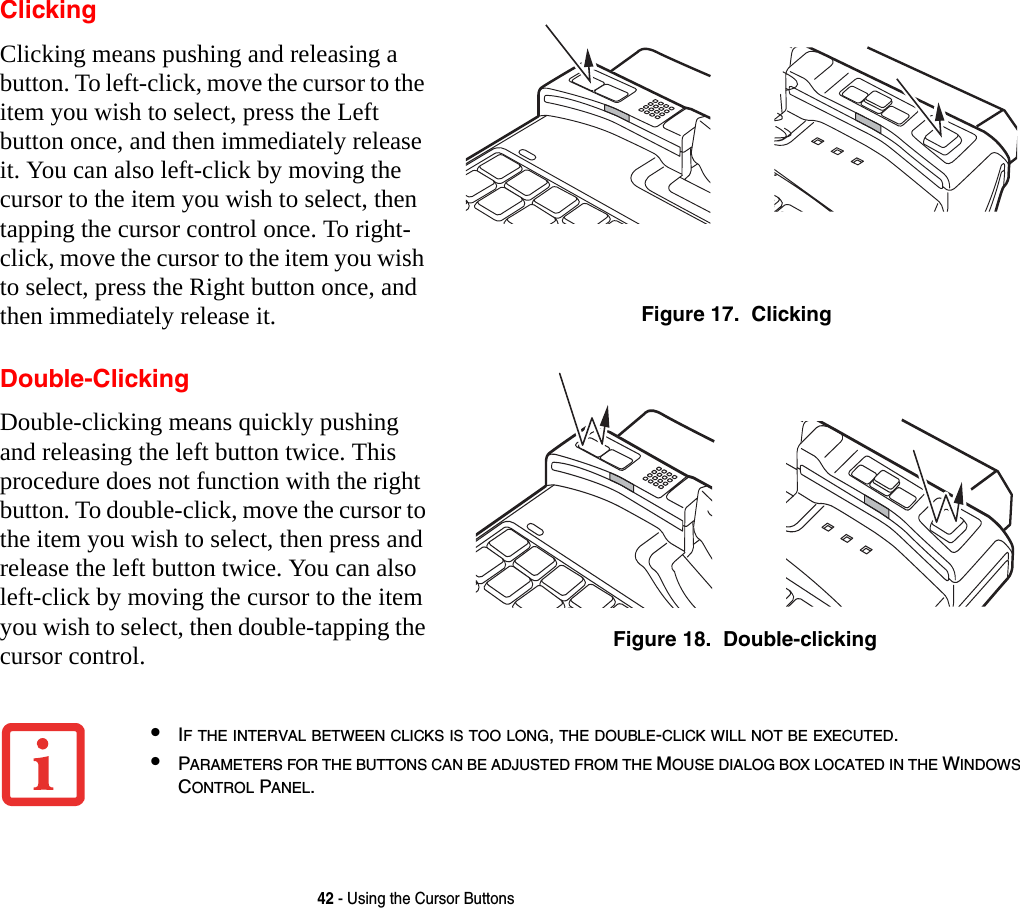 Clicking

Clicking means pushing and releasing a button. To left-click, move the cursor to the item you wish to select, press the Left button once, and then immediately release it. You can also left-click by moving the cursor to the item you wish to select, then tapping the cursor control once. To right-click, move the cursor to the item you wish to select, press the Right button once, and then immediately release it.

Figure 17. Clicking

Double-Clicking

Double-clicking means quickly pushing and releasing the left button twice. This procedure does not function with the right button. To double-click, move the cursor to the item you wish to select, then press and release the left button twice. You can also left-click by moving the cursor to the item you wish to select, then double-tapping the cursor control.

Figure 18. Double-clicking

• IF THE INTERVAL BETWEEN CLICKS IS TOO LONG, THE DOUBLE-CLICK WILL NOT BE EXECUTED.
• PARAMETERS FOR THE BUTTONS CAN BE ADJUSTED FROM THE MOUSE DIALOG BOX LOCATED IN THE WINDOWS CONTROL PANEL.

42 - Using the Cursor Buttons