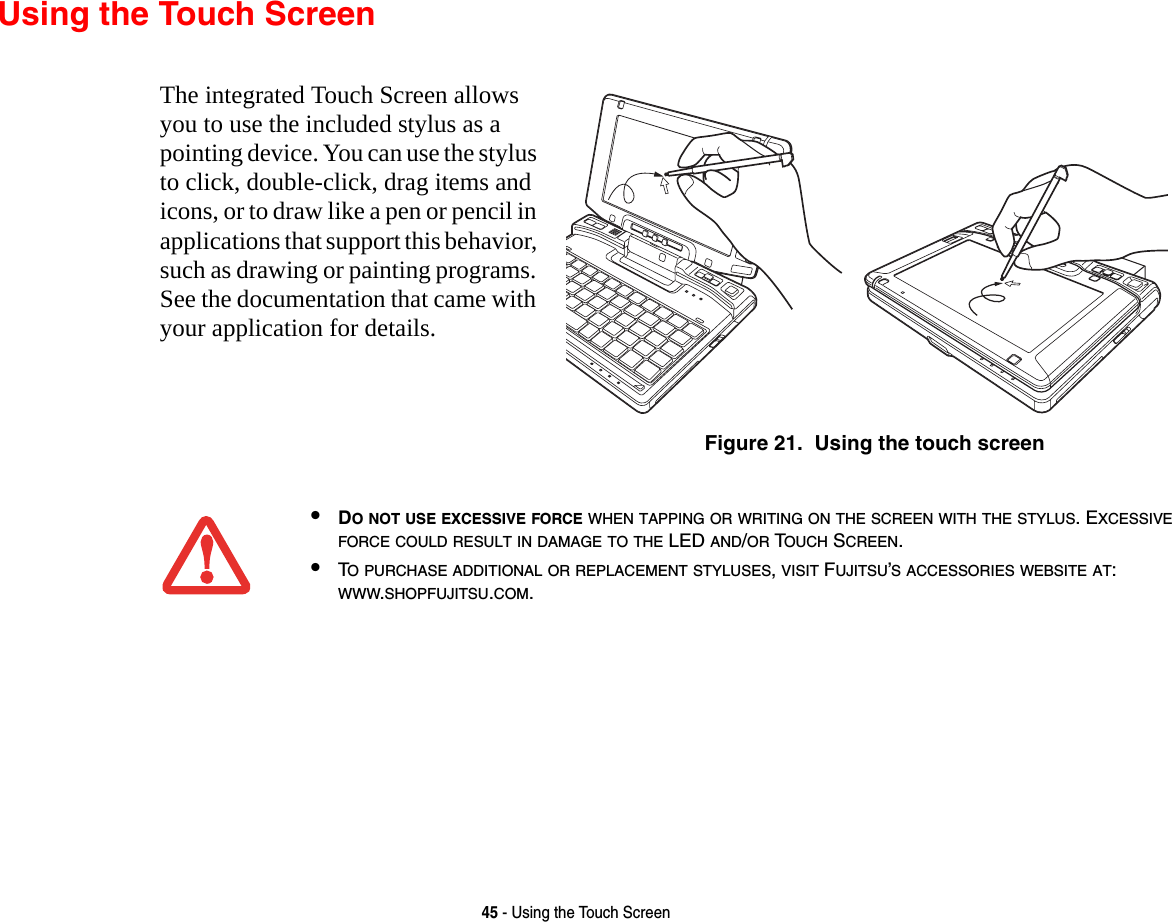 Using the Touch Screen

The integrated Touch Screen allows you to use the included stylus as a pointing device. You can use the stylus to click, double-click, drag items and icons, or to draw like a pen or pencil in applications that support this behavior, such as drawing or painting programs. See the documentation that came with your application for details.

Figure 21. Using the touch screen

• DO NOT USE EXCESSIVE FORCE WHEN TAPPING OR WRITING ON THE SCREEN WITH THE STYLUS. EXCESSIVE FORCE COULD RESULT IN DAMAGE TO THE LED AND/OR TOUCH SCREEN.
• TO PURCHASE ADDITIONAL OR REPLACEMENT STYLUSES, VISIT FUJITSU'S ACCESSORIES WEBSITE AT: WWW.SHOPFUJITSU.COM.

45 - Using the Touch Screen