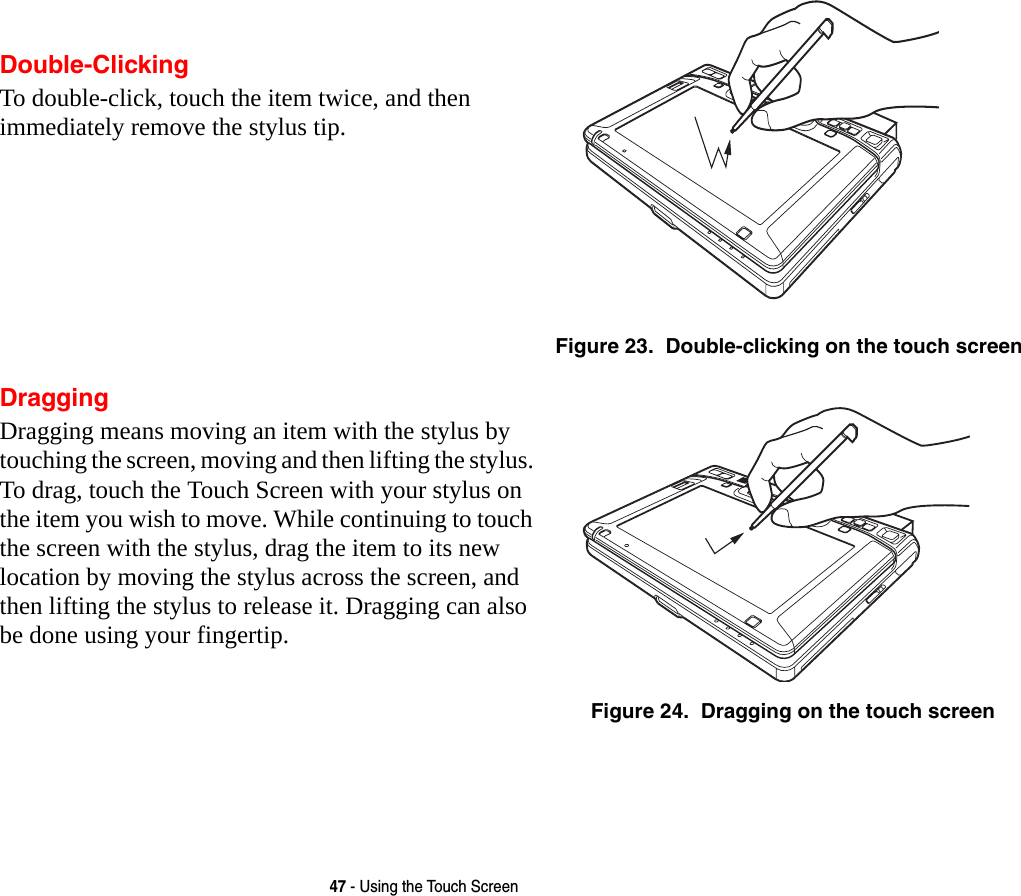 Double-Clicking

To double-click, touch the item twice, and then immediately remove the stylus tip.

Figure 23.  Double-clicking on the touch screen

Dragging

Dragging means moving an item with the stylus by touching the screen, moving and then lifting the stylus. To drag, touch the Touch Screen with your stylus on the item you wish to move. While continuing to touch the screen with the stylus, drag the item to its new location by moving the stylus across the screen, and then lifting the stylus to release it. Dragging can also be done using your fingertip.

Figure 24.  Dragging on the touch screen

47 - Using the Touch Screen