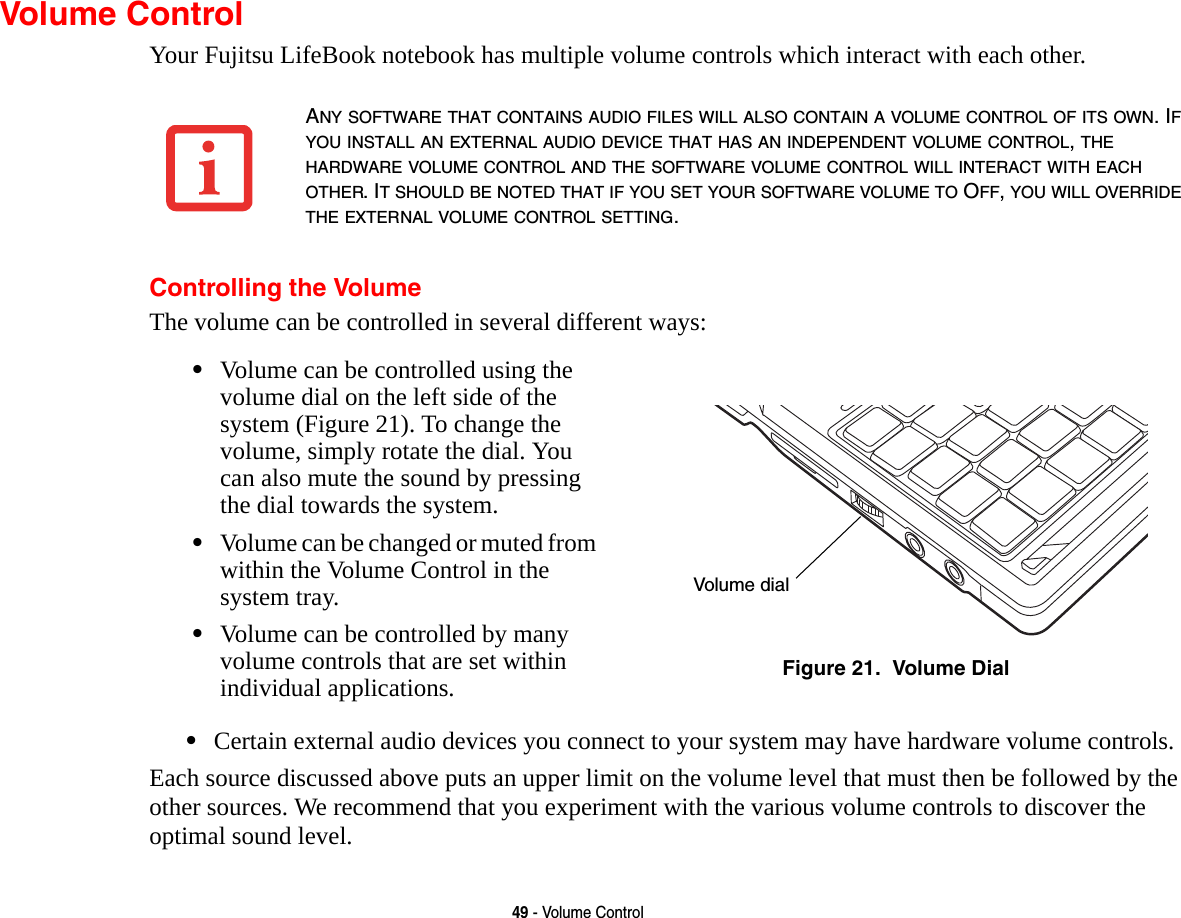 Volume Control

Your Fujitsu LifeBook notebook has multiple volume controls which interact with each other.

ANY SOFTWARE THAT CONTAINS AUDIO FILES WILL ALSO CONTAIN A VOLUME CONTROL OF ITS OWN. IF YOU INSTALL AN EXTERNAL AUDIO DEVICE THAT HAS AN INDEPENDENT VOLUME CONTROL, THE HARDWARE VOLUME CONTROL AND THE SOFTWARE VOLUME CONTROL WILL INTERACT WITH EACH OTHER. IT SHOULD BE NOTED THAT IF YOU SET YOUR SOFTWARE VOLUME TO OFF, YOU WILL OVERRIDE THE EXTERNAL VOLUME CONTROL SETTING.

Controlling the Volume

The volume can be controlled in several different ways:

• Volume can be controlled using the volume dial on the left side of the system (Figure 21). To change the volume, simply rotate the dial. You can also mute the sound by pressing the dial towards the system.

• Volume can be changed or muted from within the Volume Control in the system tray.

• Volume can be controlled by many volume controls that are set within individual applications.

Volume dial

Figure 21. Volume Dial

• Certain external audio devices you connect to your system may have hardware volume controls.

Each source discussed above puts an upper limit on the volume level that must then be followed by the other sources. We recommend that you experiment with the various volume controls to discover the optimal sound level.

49 - Volume Control