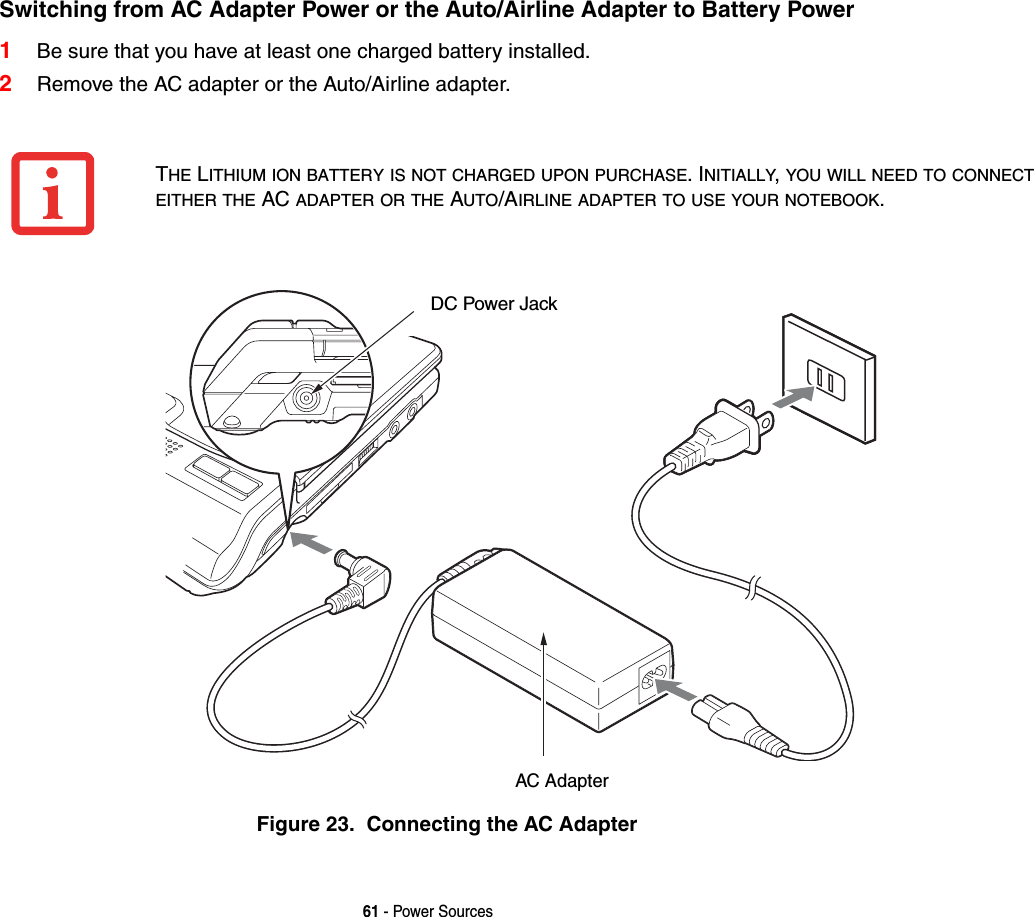 Switching from AC Adapter Power or the Auto/Airline Adapter to Battery Power

1 Be sure that you have at least one charged battery installed.

2 Remove the AC adapter or the Auto/Airline adapter.

THE LITHIUM ION BATTERY IS NOT CHARGED UPON PURCHASE. INITIALLY, YOU WILL NEED TO CONNECT EITHER THE AC ADAPTER OR THE AUTO/AIRLINE ADAPTER TO USE YOUR NOTEBOOK.

DC Power Jack

AC Adapter

Figure 23. Connecting the AC Adapter

61 - Power Sources