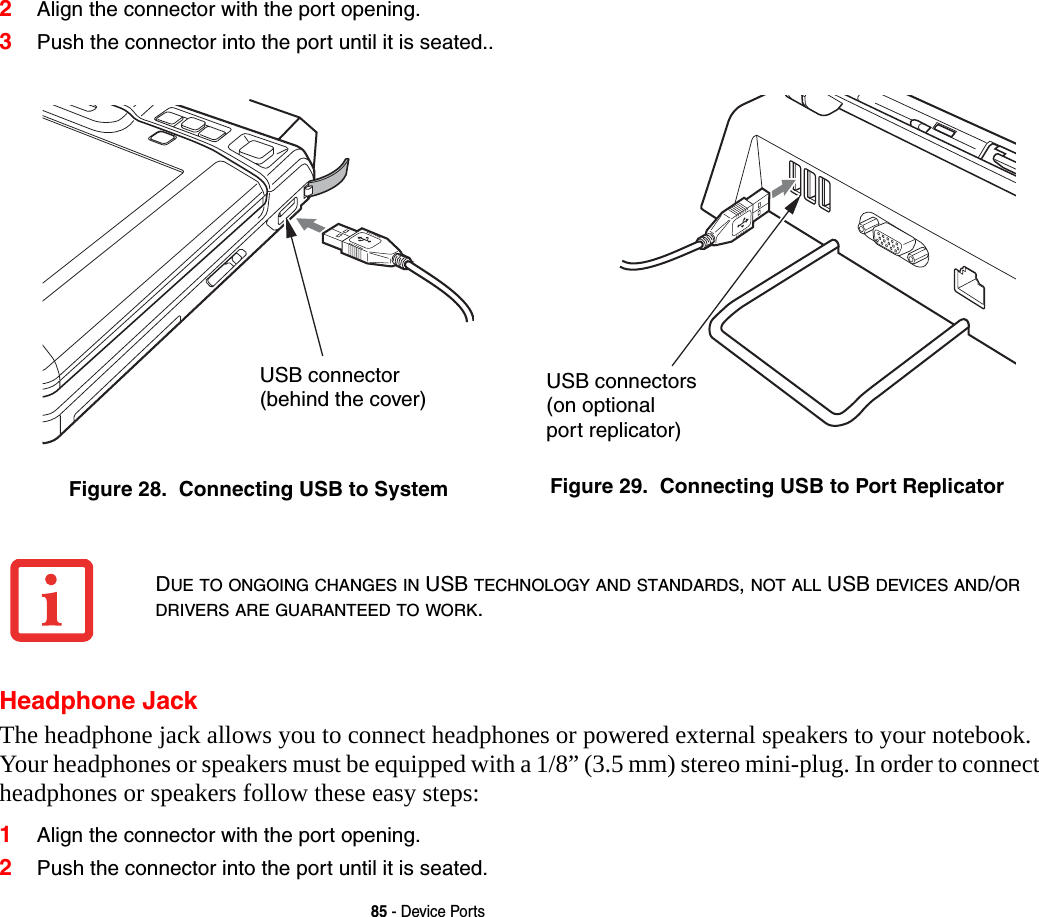 2 Align the connector with the port opening.
3 Push the connector into the port until it is seated..

USB connector
(behind the cover)

USB connectors
(on optional
port replicator)

Figure 28. Connecting USB to System

Figure 29. Connecting USB to Port Replicator

DUE TO ONGOING CHANGES IN USB TECHNOLOGY AND STANDARDS, NOT ALL USB DEVICES AND/OR DRIVERS ARE GUARANTEED TO WORK.

Headphone Jack

The headphone jack allows you to connect headphones or powered external speakers to your notebook. Your headphones or speakers must be equipped with a 1/8” (3.5 mm) stereo mini-plug. In order to connect headphones or speakers follow these easy steps:

1 Align the connector with the port opening.
2 Push the connector into the port until it is seated.

85 - Device Ports