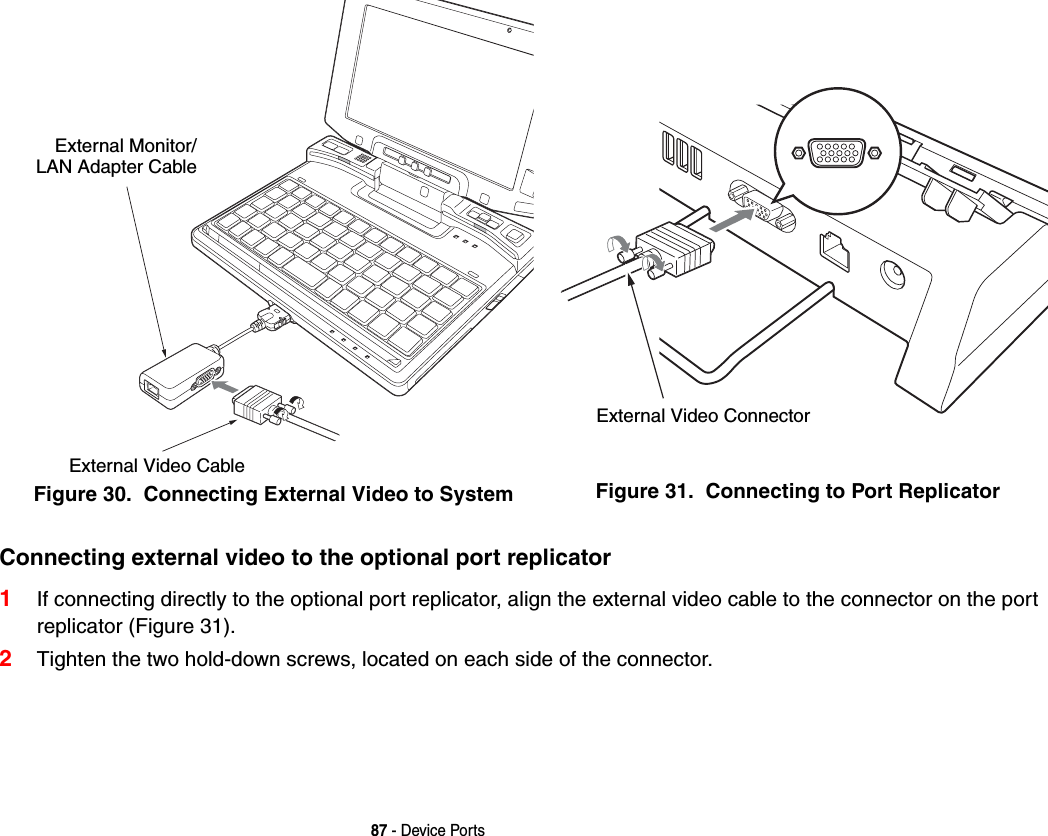 External Monitor/
LAN Adapter Cable

External Video Cable

Figure 30. Connecting External Video to System

External Video Connector

Figure 31. Connecting to Port Replicator

Connecting external video to the optional port replicator

1 If connecting directly to the optional port replicator, align the external video cable to the connector on the port replicator (Figure 31).

2 Tighten the two hold-down screws, located on each side of the connector.

87 - Device Ports