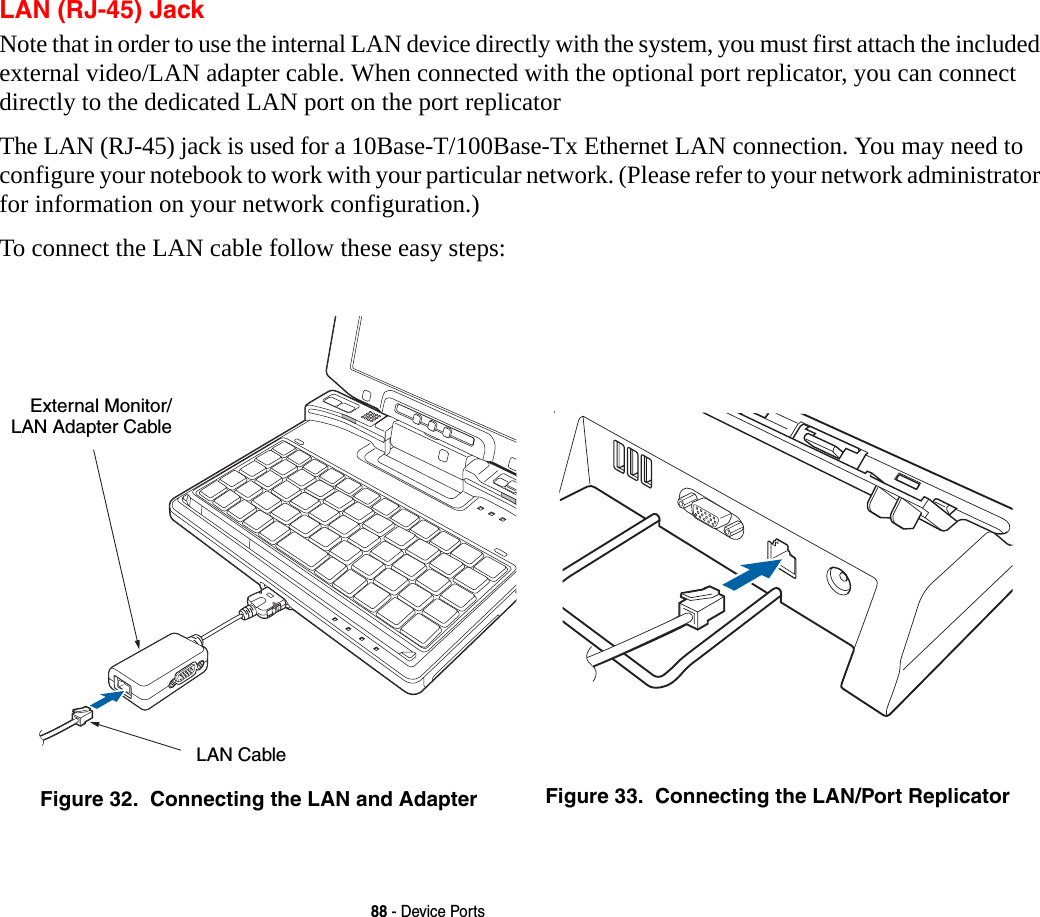 LAN (RJ-45) Jack

Note that in order to use the internal LAN device directly with the system, you must first attach the included external video/LAN adapter cable. When connected with the optional port replicator, you can connect directly to the dedicated LAN port on the port replicator

The LAN (RJ-45) jack is used for a 10Base-T/100Base-Tx Ethernet LAN connection. You may need to configure your notebook to work with your particular network. (Please refer to your network administrator for information on your network configuration.)

To connect the LAN cable follow these easy steps:

External Monitor/
LAN Adapter Cable

LAN Cable

Figure 32. Connecting the LAN and Adapter

Figure 33. Connecting the LAN/Port Replicator

88 - Device Ports