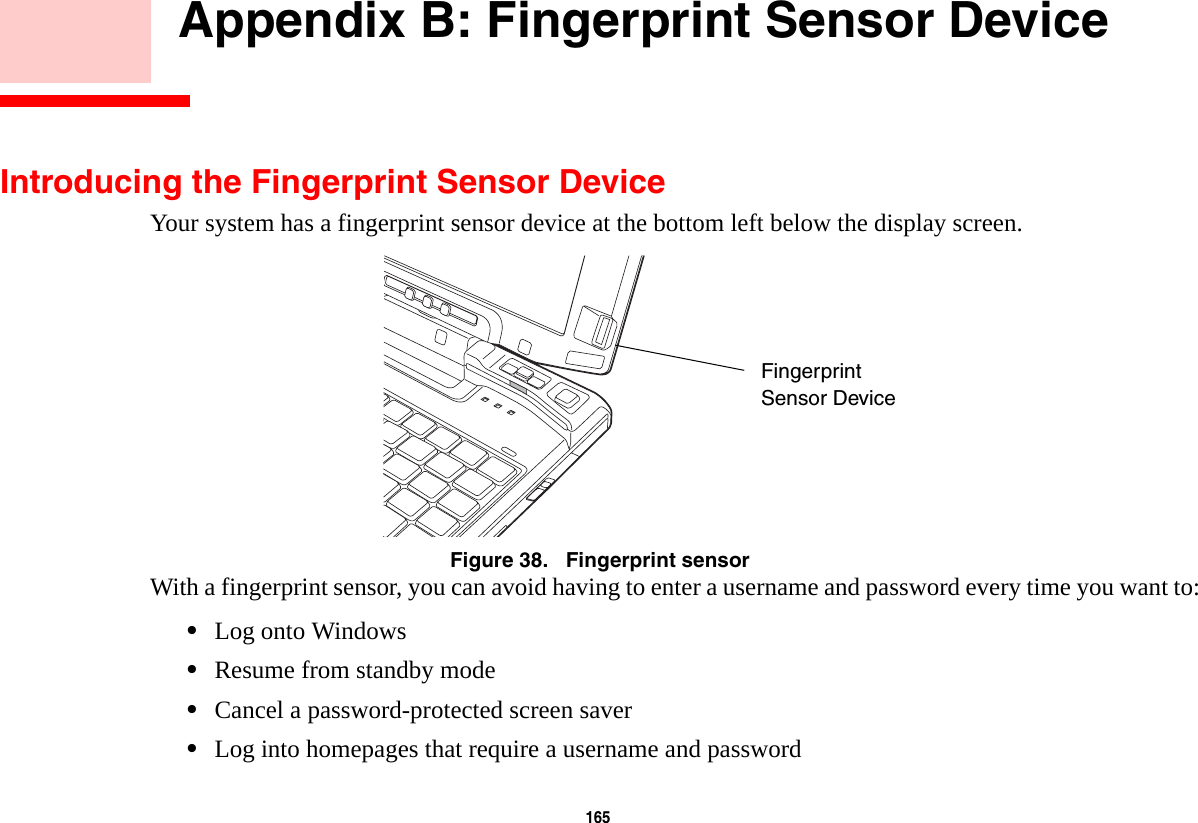 Appendix B: Fingerprint Sensor Device

Introducing the Fingerprint Sensor Device

Your system has a fingerprint sensor device at the bottom left below the display screen.

Fingerprint Sensor Device

Figure 38. Fingerprint sensor

With a fingerprint sensor, you can avoid having to enter a username and password every time you want to:

• Log onto Windows
• Resume from standby mode
• Cancel a password-protected screen saver
• Log into homepages that require a username and password

165