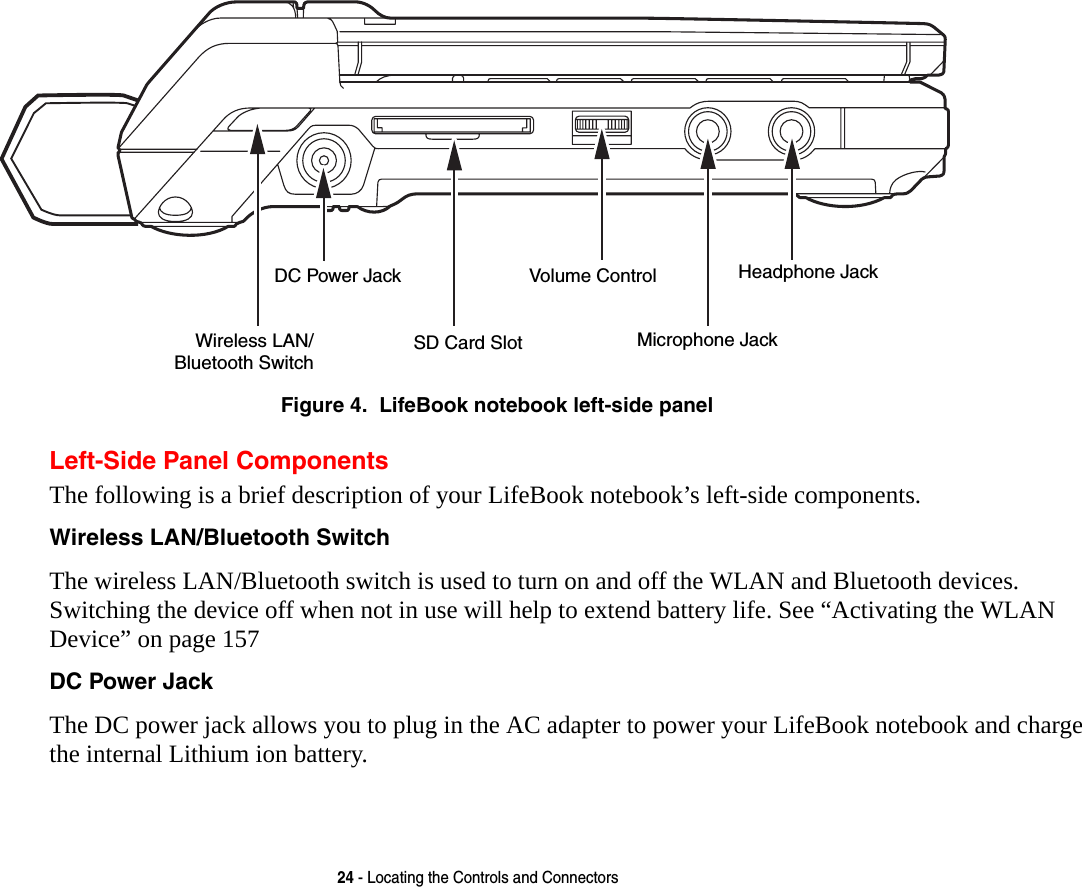 DC Power Jack

Volume Control

Headphone Jack

Wireless LAN/
Bluetooth Switch

SD Card Slot

Microphone Jack

Figure 4. LifeBook notebook left-side panel

Left-Side Panel Components

The following is a brief description of your LifeBook notebook’s left-side components.

Wireless LAN/Bluetooth Switch

The wireless LAN/Bluetooth switch is used to turn on and off the WLAN and Bluetooth devices. Switching the device off when not in use will help to extend battery life. See “Activating the WLAN Device” on page 157

DC Power Jack

The DC power jack allows you to plug in the AC adapter to power your LifeBook notebook and charge the internal Lithium ion battery.

24 - Locating the Controls and Connectors