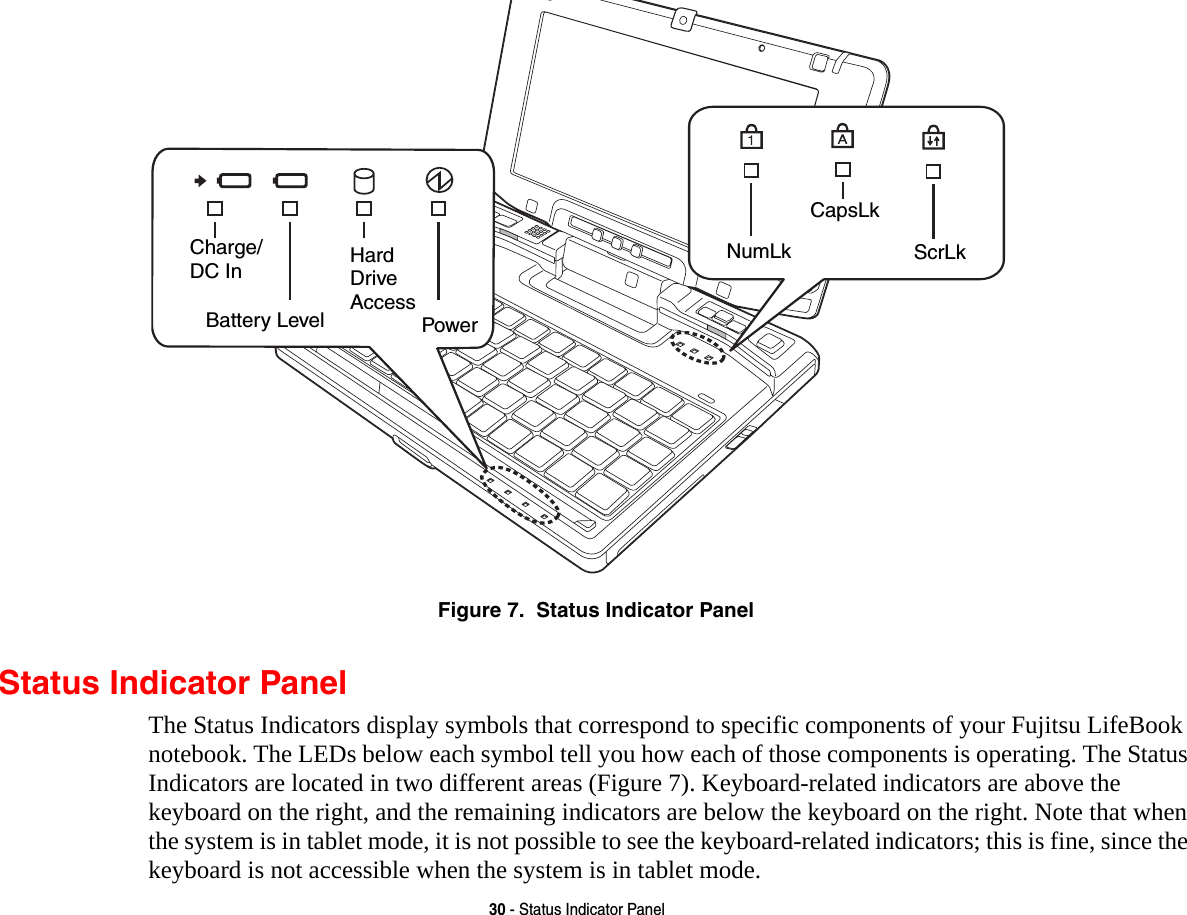 Charge/
DC In

Battery Level

Hard
Drive
Access

Power

1

A

NumLk

CapsLk

ScrLk

Figure 7. Status Indicator Panel

Status Indicator Panel

The Status Indicators display symbols that correspond to specific components of your Fujitsu LifeBook notebook. The LEDs below each symbol tell you how each of those components is operating. The Status Indicators are located in two different areas (Figure 7). Keyboard-related indicators are above the keyboard on the right, and the remaining indicators are below the keyboard on the right. Note that when the system is in tablet mode, it is not possible to see the keyboard-related indicators; this is fine, since the keyboard is not accessible when the system is in tablet mode.

30 - Status Indicator Panel