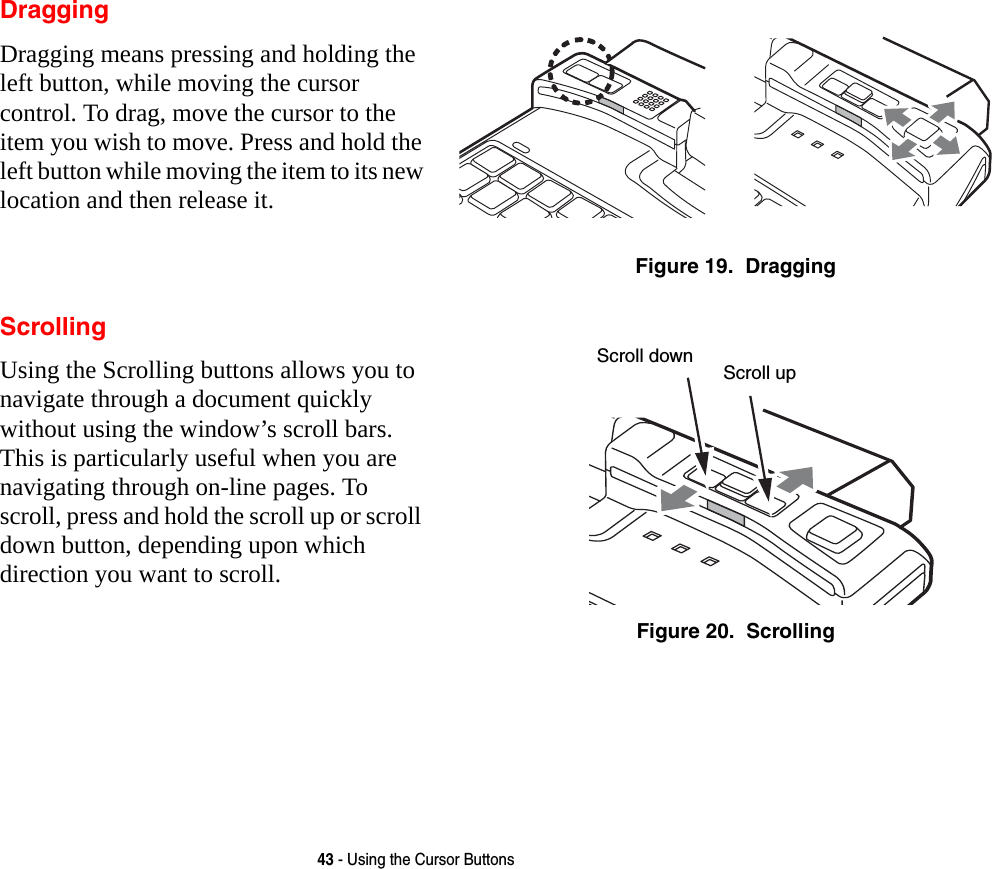 Dragging

Dragging means pressing and holding the left button, while moving the cursor control. To drag, move the cursor to the item you wish to move. Press and hold the left button while moving the item to its new location and then release it.

Figure 19.  Dragging

Scrolling

Using the Scrolling buttons allows you to navigate through a document quickly without using the window’s scroll bars. This is particularly useful when you are navigating through on-line pages. To scroll, press and hold the scroll up or scroll down button, depending upon which direction you want to scroll.

Scroll down

Scroll up

Figure 20.  Scrolling

43 - Using the Cursor Buttons