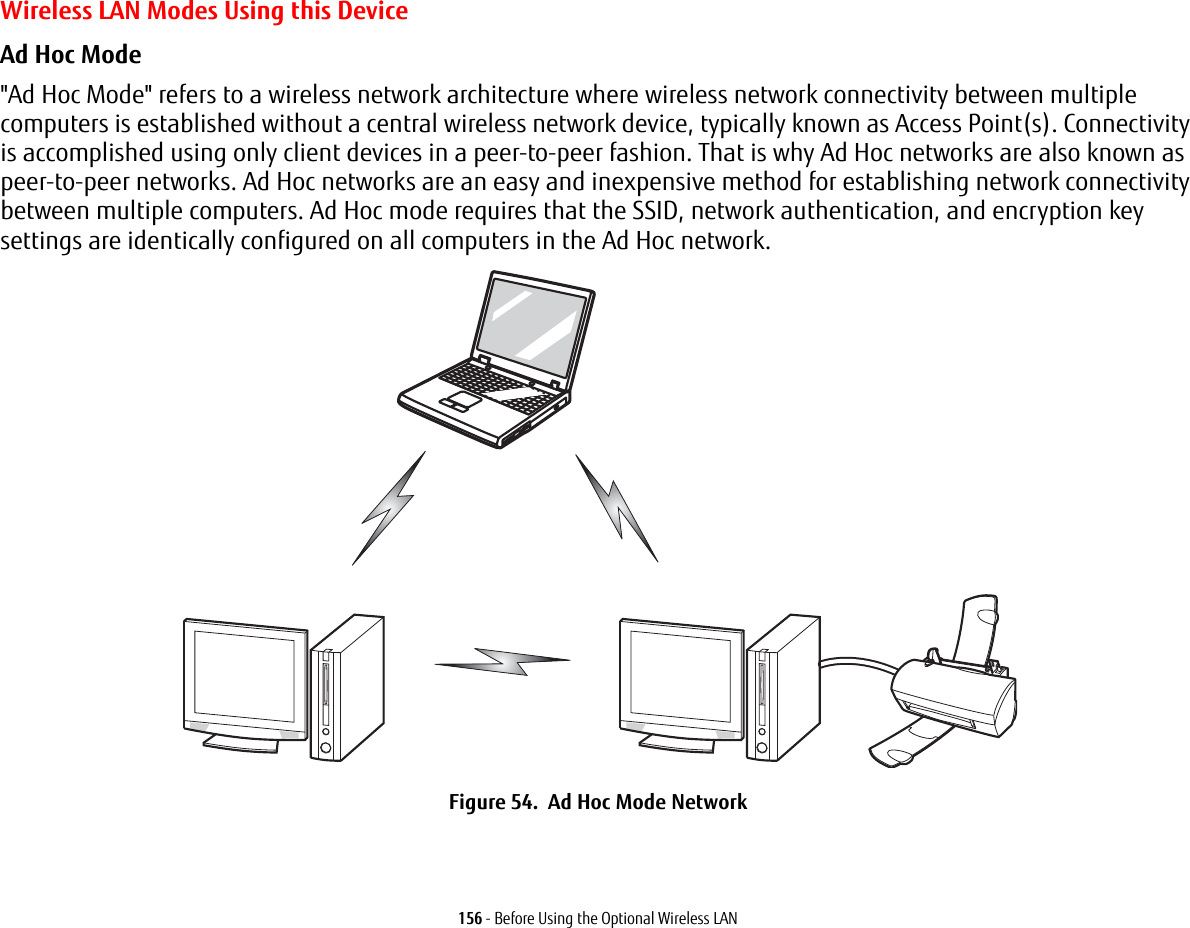 Wireless LAN Modes Using this Device

Ad Hoc Mode

"Ad Hoc Mode" refers to a wireless network architecture where wireless network connectivity between multiple computers is established without a central wireless network device, typically known as Access Point(s). Connectivity is accomplished using only client devices in a peer-to-peer fashion. That is why Ad Hoc networks are also known as peer-to-peer networks. Ad Hoc networks are an easy and inexpensive method for establishing network connectivity between multiple computers. Ad Hoc mode requires that the SSID, network authentication, and encryption key settings are identically configured on all computers in the Ad Hoc network.

Figure 54. Ad Hoc Mode Network

156 - Before Using the Optional Wireless LAN