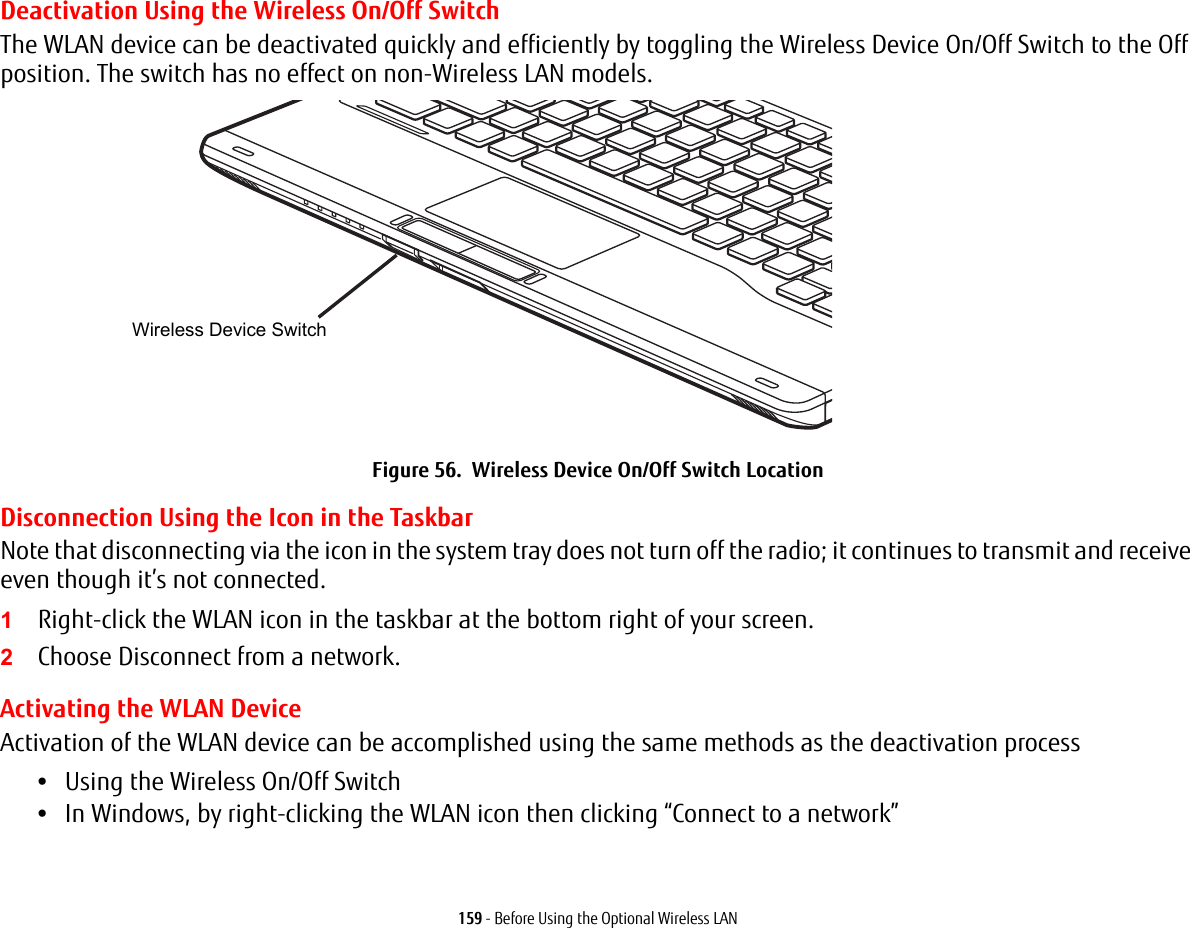 Deactivation Using the Wireless On/Off Switch

The WLAN device can be deactivated quickly and efficiently by toggling the Wireless Device On/Off Switch to the Off position. The switch has no effect on non-Wireless LAN models.

Wireless Device Switch

Figure 56. Wireless Device On/Off Switch Location

Disconnection Using the Icon in the Taskbar

Note that disconnecting via the icon in the system tray does not turn off the radio; it continues to transmit and receive even though it's not connected.

1 Right-click the WLAN icon in the taskbar at the bottom right of your screen.

2 Choose Disconnect from a network.

Activating the WLAN Device

Activation of the WLAN device can be accomplished using the same methods as the deactivation process

• Using the Wireless On/Off Switch

• In Windows, by right-clicking the WLAN icon then clicking "Connect to a network"

159 - Before Using the Optional Wireless LAN