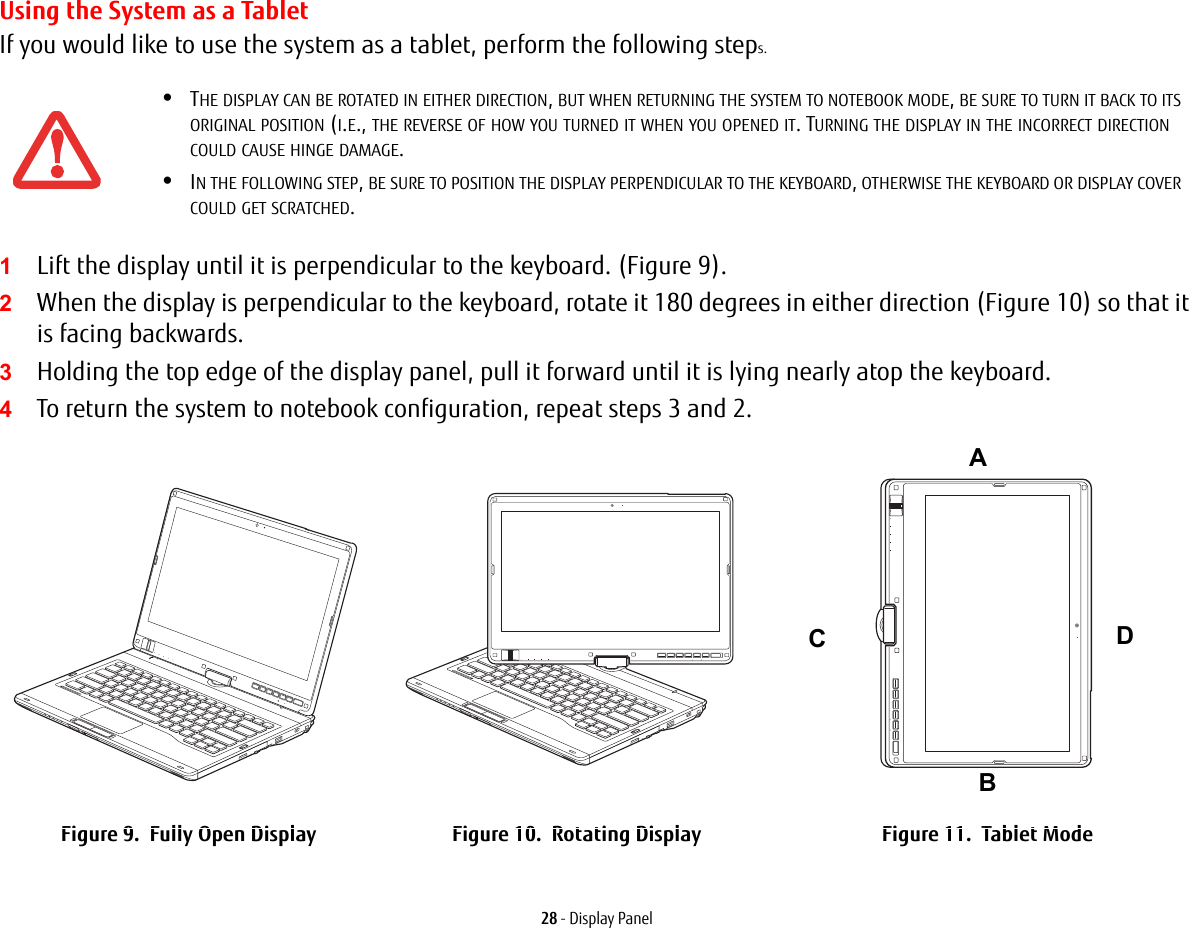 Using the System as a Tablet

If you would like to use the system as a tablet, perform the following steps.

• THE DISPLAY CAN BE ROTATED IN EITHER DIRECTION, BUT WHEN RETURNING THE SYSTEM TO NOTEBOOK MODE, BE SURE TO TURN IT BACK TO ITS ORIGINAL POSITION (I.E., THE REVERSE OF HOW YOU TURNED IT WHEN YOU OPENED IT. TURNING THE DISPLAY IN THE INCORRECT DIRECTION COULD CAUSE HINGE DAMAGE.

• IN THE FOLLOWING STEP, BE SURE TO POSITION THE DISPLAY PERPENDICULAR TO THE KEYBOARD, OTHERWISE THE KEYBOARD OR DISPLAY COVER COULD GET SCRATCHED.

1 Lift the display until it is perpendicular to the keyboard. (Figure 9).

2 When the display is perpendicular to the keyboard, rotate it 180 degrees in either direction (Figure 10) so that it is facing backwards.

3 Holding the top edge of the display panel, pull it forward until it is lying nearly atop the keyboard.

4 To return the system to notebook configuration, repeat steps 3 and 2.

A

C

D

B

Figure 9. Fully Open Display

Figure 10. Rotating Display

Figure 11. Tablet Mode

28 - Display Panel