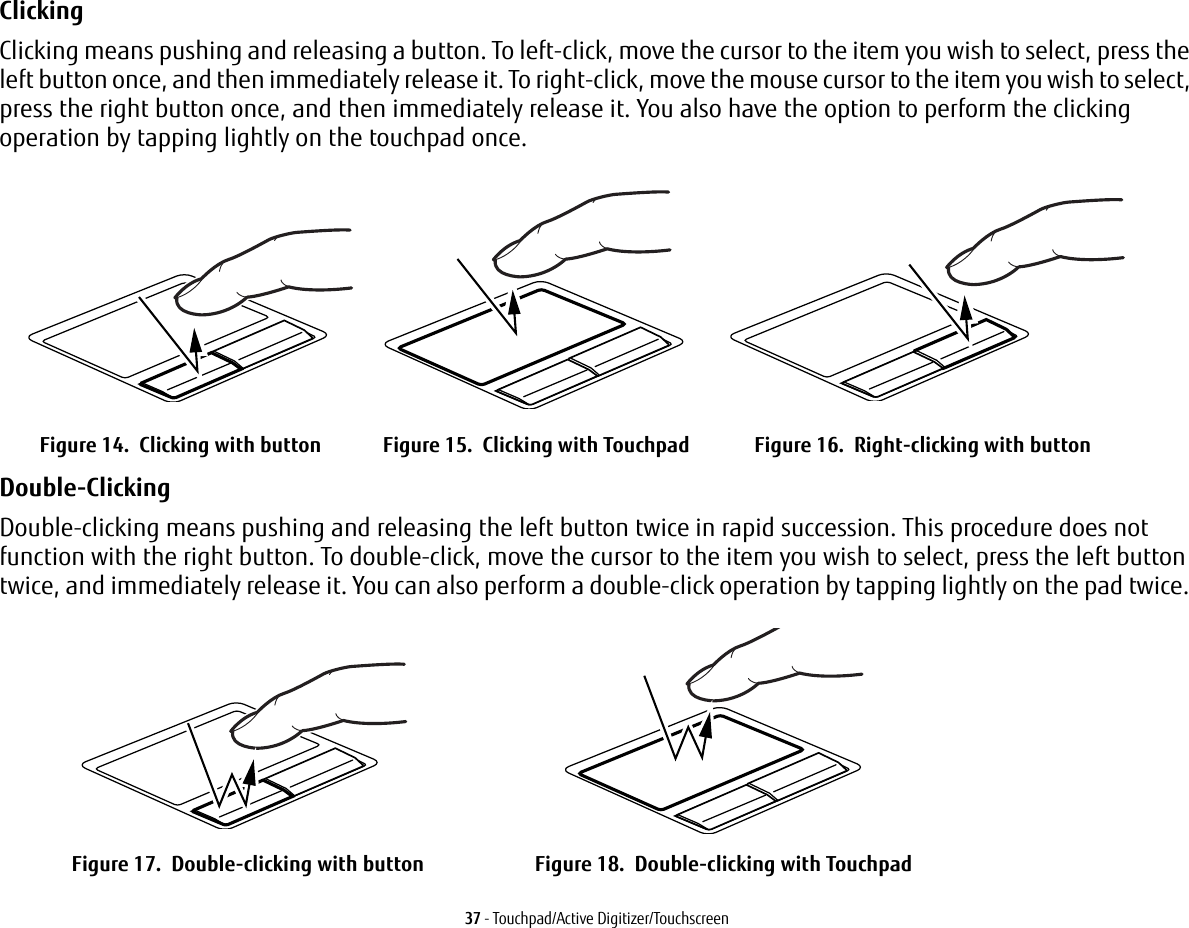 Clicking

Clicking means pushing and releasing a button. To left-click, move the cursor to the item you wish to select, press the left button once, and then immediately release it. To right-click, move the mouse cursor to the item you wish to select, press the right button once, and then immediately release it. You also have the option to perform the clicking operation by tapping lightly on the touchpad once.

Figure 14. Clicking with button

Figure 15. Clicking with Touchpad

Figure 16. Right-clicking with button

Double-Clicking

Double-clicking means pushing and releasing the left button twice in rapid succession. This procedure does not function with the right button. To double-click, move the cursor to the item you wish to select, press the left button twice, and immediately release it. You can also perform a double-click operation by tapping lightly on the pad twice.

Figure 17. Double-clicking with button

Figure 18. Double-clicking with Touchpad

37 - Touchpad/Active Digitizer/Touchscreen