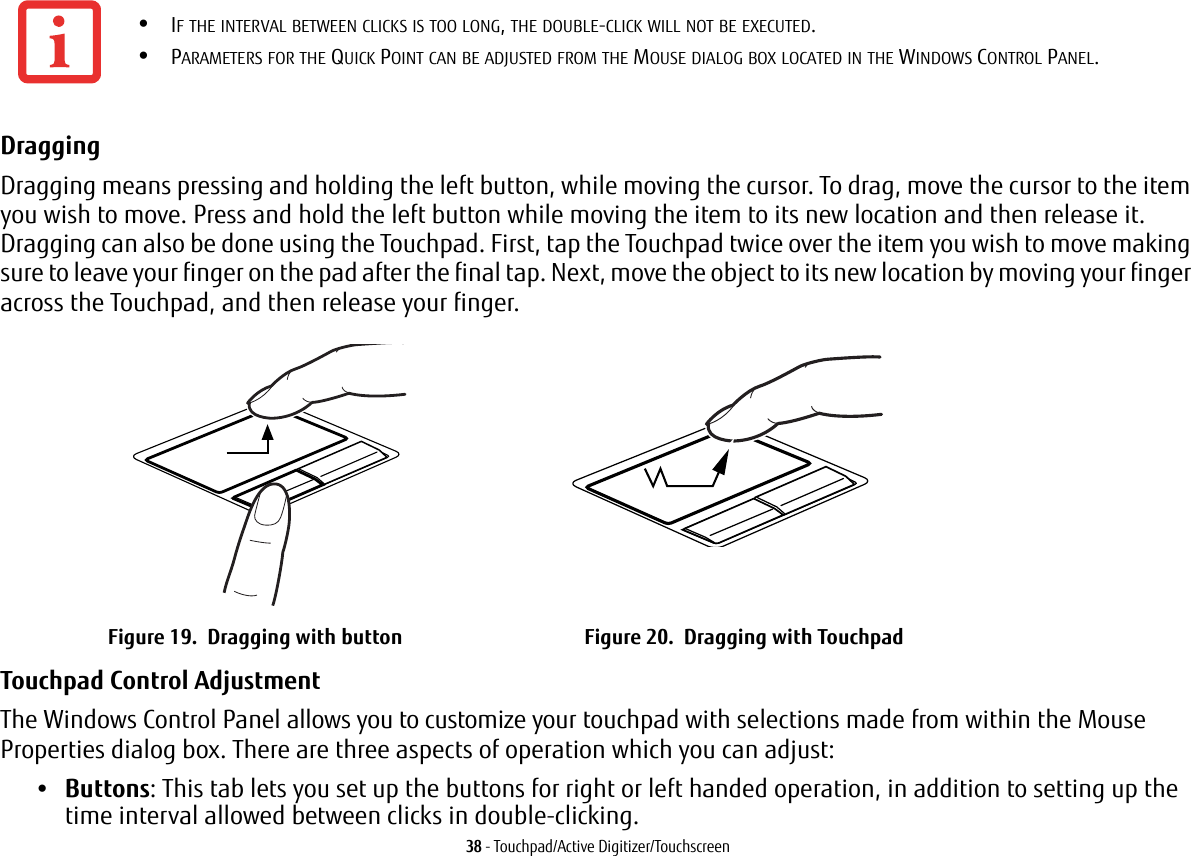 • IF THE INTERVAL BETWEEN CLICKS IS TOO LONG, THE DOUBLE-CLICK WILL NOT BE EXECUTED.

• PARAMETERS FOR THE QUICK POINT CAN BE ADJUSTED FROM THE MOUSE DIALOG BOX LOCATED IN THE WINDOWS CONTROL PANEL.

Dragging

Dragging means pressing and holding the left button, while moving the cursor. To drag, move the cursor to the item you wish to move. Press and hold the left button while moving the item to its new location and then release it. Dragging can also be done using the Touchpad. First, tap the Touchpad twice over the item you wish to move making sure to leave your finger on the pad after the final tap. Next, move the object to its new location by moving your finger across the Touchpad, and then release your finger.

Figure 19. Dragging with button

Figure 20. Dragging with Touchpad

Touchpad Control Adjustment

The Windows Control Panel allows you to customize your touchpad with selections made from within the Mouse Properties dialog box. There are three aspects of operation which you can adjust:

• Buttons: This tab lets you set up the buttons for right or left handed operation, in addition to setting up the time interval allowed between clicks in double-clicking.

38 - Touchpad/Active Digitizer/Touchscreen