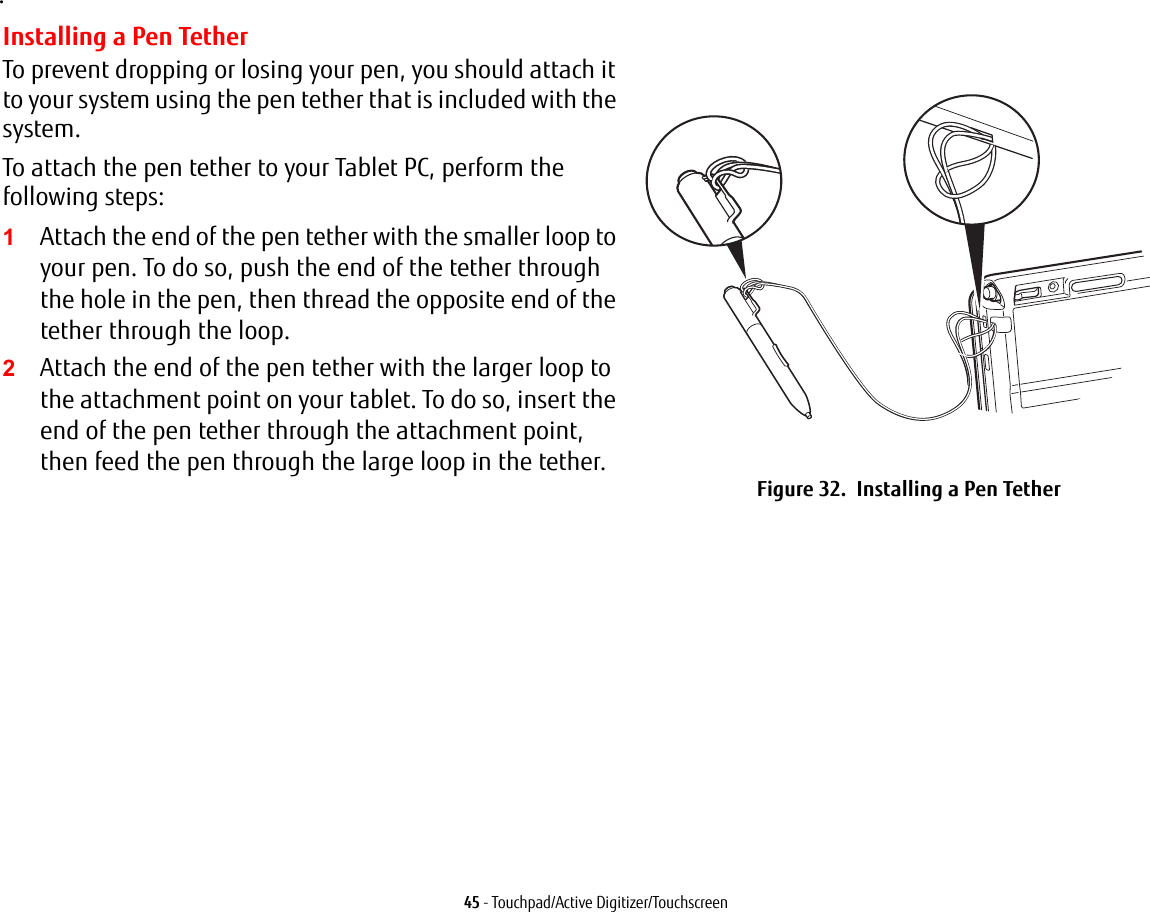 Installing a Pen Tether

To prevent dropping or losing your pen, you should attach it to your system using the pen tether that is included with the system.

To attach the pen tether to your Tablet PC, perform the following steps:

1 Attach the end of the pen tether with the smaller loop to your pen. To do so, push the end of the tether through the hole in the pen, then thread the opposite end of the tether through the loop.

2 Attach the end of the pen tether with the larger loop to the attachment point on your tablet. To do so, insert the end of the pen tether through the attachment point, then feed the pen through the large loop in the tether.

Figure 32. Installing a Pen Tether

45 - Touchpad/Active Digitizer/Touchscreen