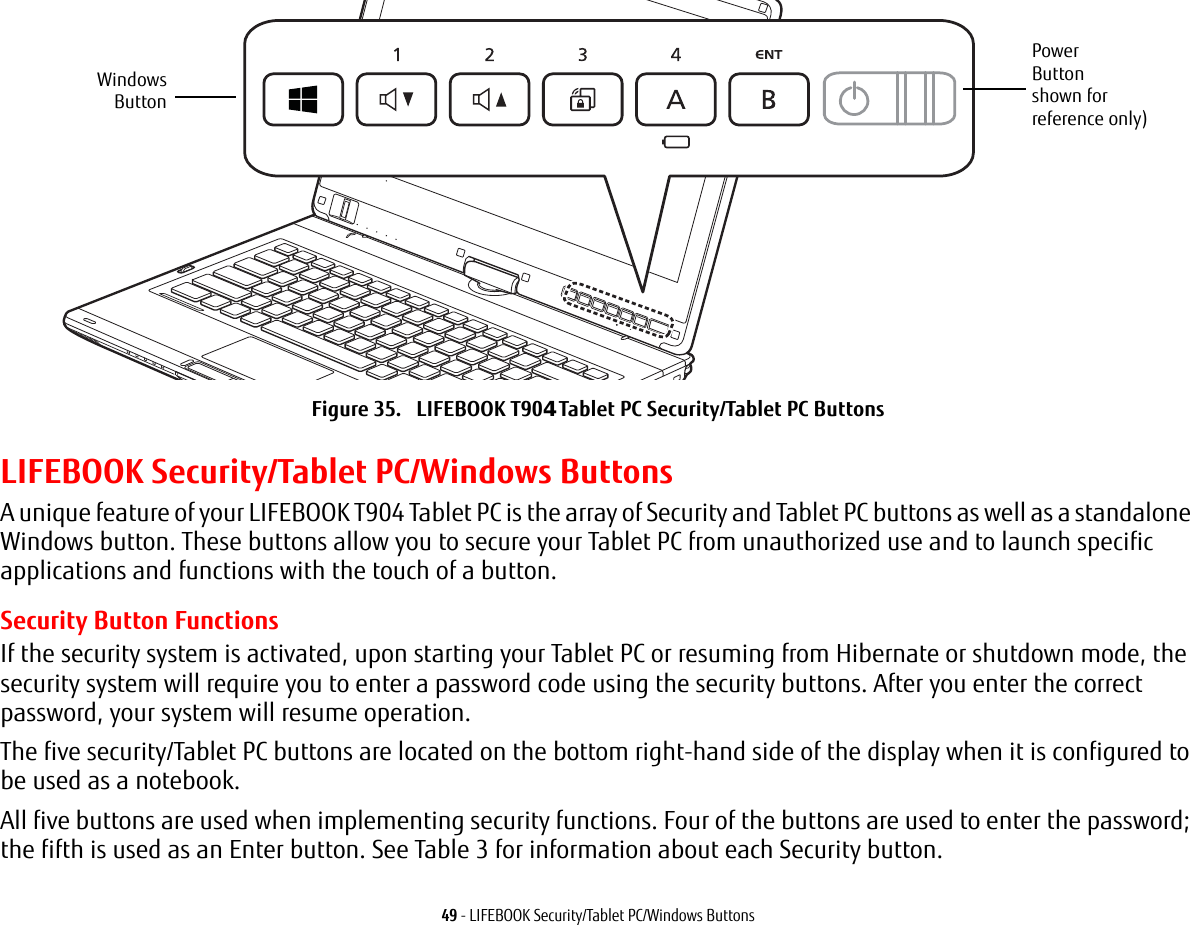 Windows Button

1 2 3 4 ENT

A B

Power Button shown for reference only)

Figure 35. LIFEBOOK T904 Tablet PC Security/Tablet PC Buttons

LIFEBOOK Security/Tablet PC/Windows Buttons

A unique feature of your LIFEBOOK T904 Tablet PC is the array of Security and Tablet PC buttons as well as a standalone Windows button. These buttons allow you to secure your Tablet PC from unauthorized use and to launch specific applications and functions with the touch of a button.

Security Button Functions

If the security system is activated, upon starting your Tablet PC or resuming from Hibernate or shutdown mode, the security system will require you to enter a password code using the security buttons. After you enter the correct password, your system will resume operation.

The five security/Tablet PC buttons are located on the bottom right-hand side of the display when it is configured to be used as a notebook.

All five buttons are used when implementing security functions. Four of the buttons are used to enter the password; the fifth is used as an Enter button. See Table 3 for information about each Security button.

49 - LIFEBOOK Security/Tablet PC/Windows Buttons