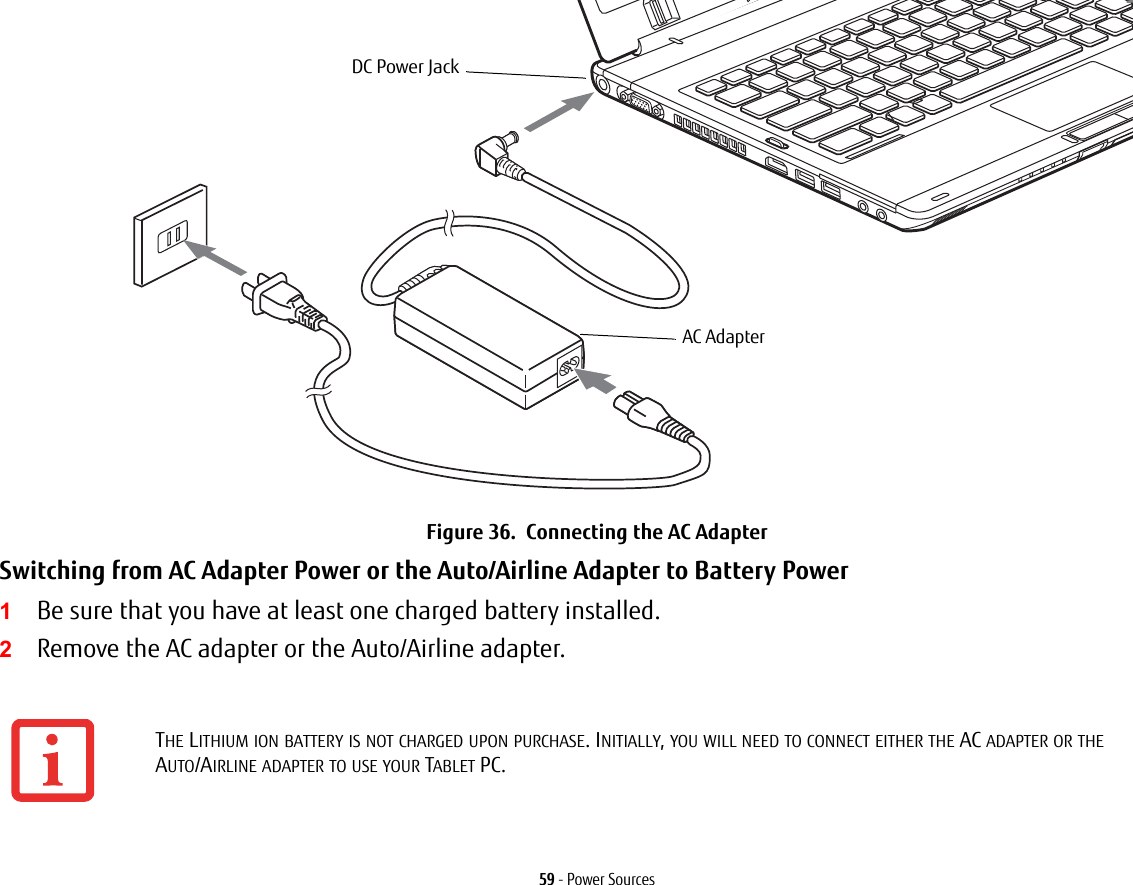 DC Power Jack

AC Adapter

Figure 36.  Connecting the AC Adapter

Switching from AC Adapter Power or the Auto/Airline Adapter to Battery Power

1 Be sure that you have at least one charged battery installed.

2 Remove the AC adapter or the Auto/Airline adapter.

THE LITHIUM ION BATTERY IS NOT CHARGED UPON PURCHASE. INITIALLY, YOU WILL NEED TO CONNECT EITHER THE AC ADAPTER OR THE AUTO/AIRLINE ADAPTER TO USE YOUR TABLET PC.

59 - Power Sources