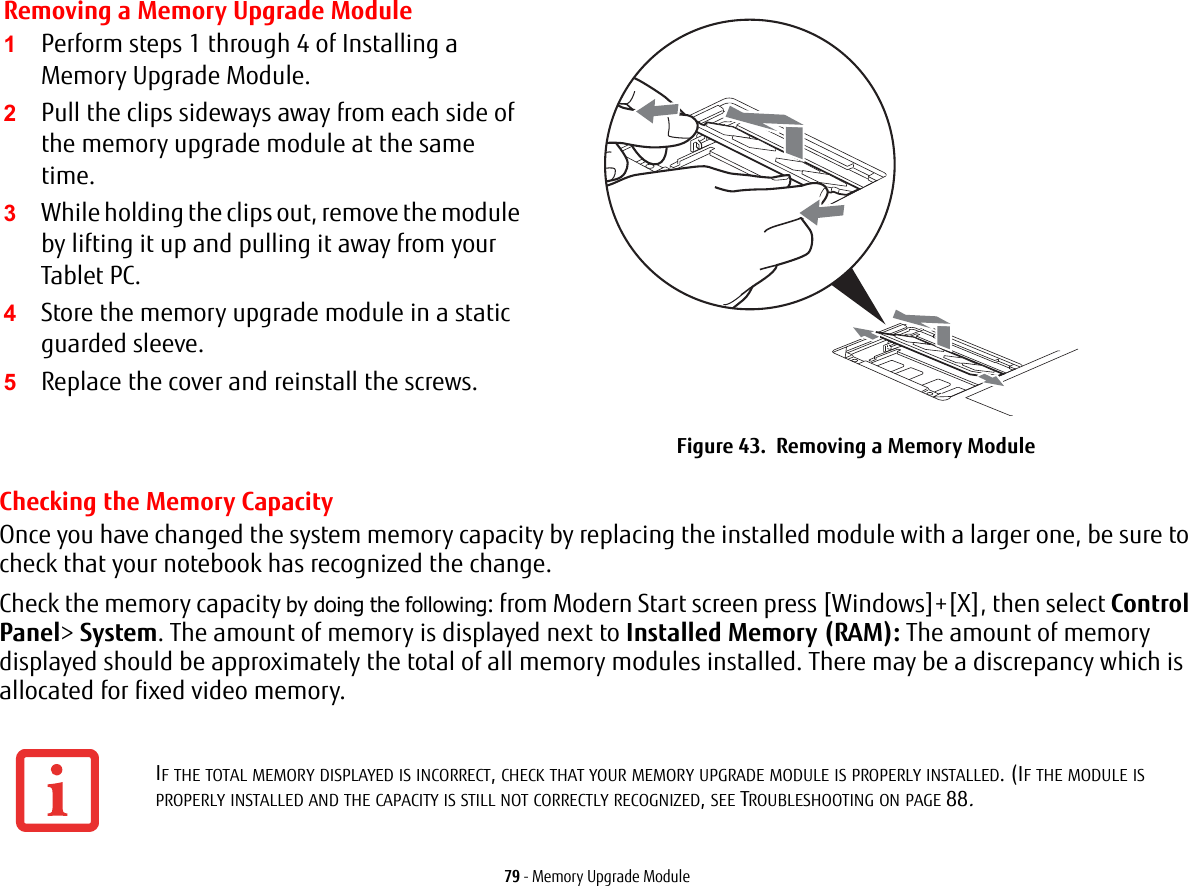 Removing a Memory Upgrade Module

1 Perform steps 1 through 4 of Installing a Memory Upgrade Module.

2 Pull the clips sideways away from each side of the memory upgrade module at the same time.

3 While holding the clips out, remove the module by lifting it up and pulling it away from your Tablet PC.

4 Store the memory upgrade module in a static guarded sleeve.

5 Replace the cover and reinstall the screws.

Figure 43. Removing a Memory Module

Checking the Memory Capacity

Once you have changed the system memory capacity by replacing the installed module with a larger one, be sure to check that your notebook has recognized the change.

Check the memory capacity by doing the following: from Modern Start screen press [Windows]+[X], then select Control Panel> System. The amount of memory is displayed next to Installed Memory (RAM): The amount of memory displayed should be approximately the total of all memory modules installed. There may be a discrepancy which is allocated for fixed video memory.

IF THE TOTAL MEMORY DISPLAYED IS INCORRECT, CHECK THAT YOUR MEMORY UPGRADE MODULE IS PROPERLY INSTALLED. (IF THE MODULE IS PROPERLY INSTALLED AND THE CAPACITY IS STILL NOT CORRECTLY RECOGNIZED, SEE TROUBLESHOOTING ON PAGE 88.

79 - Memory Upgrade Module