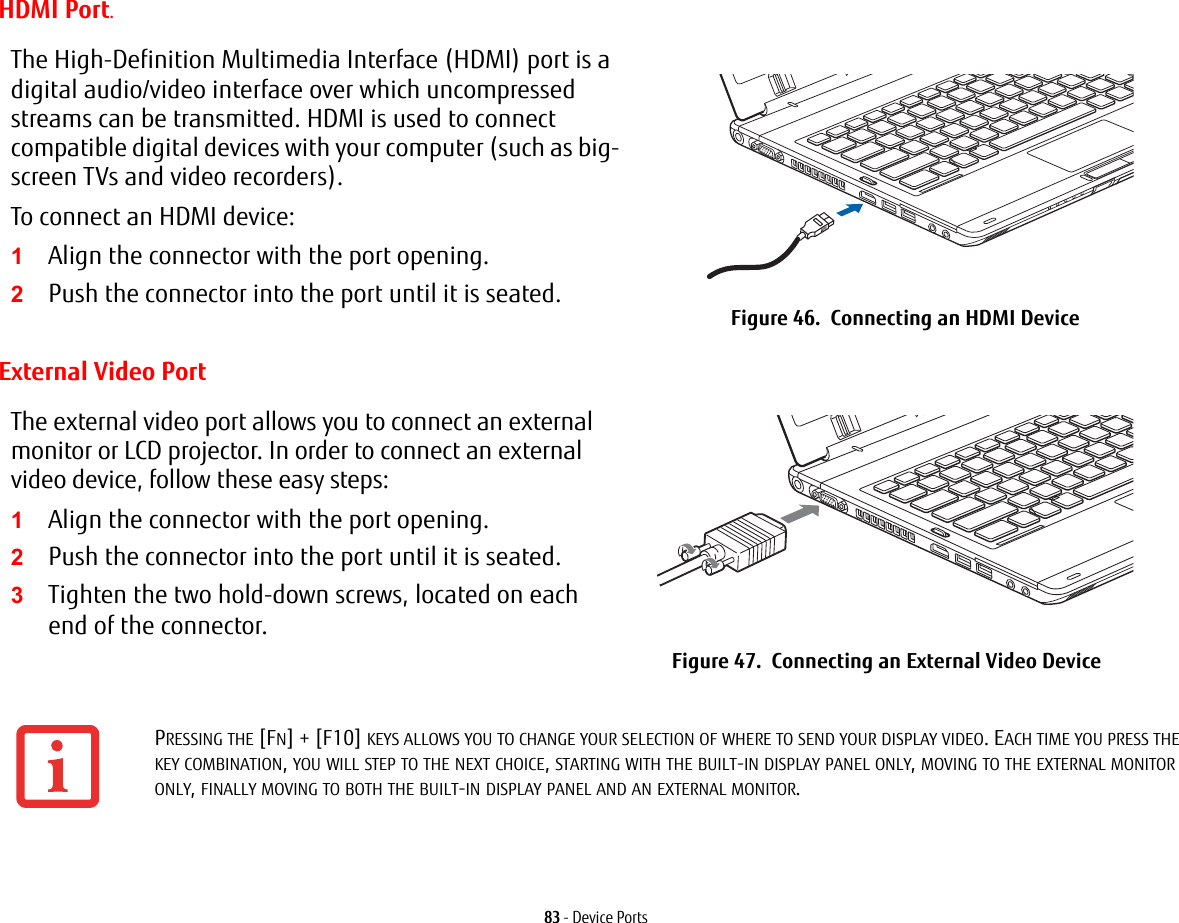 HDMI Port.

The High-Definition Multimedia Interface (HDMI) port is a digital audio/video interface over which uncompressed streams can be transmitted. HDMI is used to connect compatible digital devices with your computer (such as big-screen TVs and video recorders).

To connect an HDMI device:

1 Align the connector with the port opening.

2 Push the connector into the port until it is seated.

Figure 46. Connecting an HDMI Device

External Video Port

The external video port allows you to connect an external monitor or LCD projector. In order to connect an external video device, follow these easy steps:

1 Align the connector with the port opening.

2 Push the connector into the port until it is seated.

3 Tighten the two hold-down screws, located on each end of the connector.

Figure 47. Connecting an External Video Device

PRESSING THE [FN] + [F10] KEYS ALLOWS YOU TO CHANGE YOUR SELECTION OF WHERE TO SEND YOUR DISPLAY VIDEO. EACH TIME YOU PRESS THE KEY COMBINATION, YOU WILL STEP TO THE NEXT CHOICE, STARTING WITH THE BUILT-IN DISPLAY PANEL ONLY, MOVING TO THE EXTERNAL MONITOR ONLY, FINALLY MOVING TO BOTH THE BUILT-IN DISPLAY PANEL AND AN EXTERNAL MONITOR.

83 - Device Ports