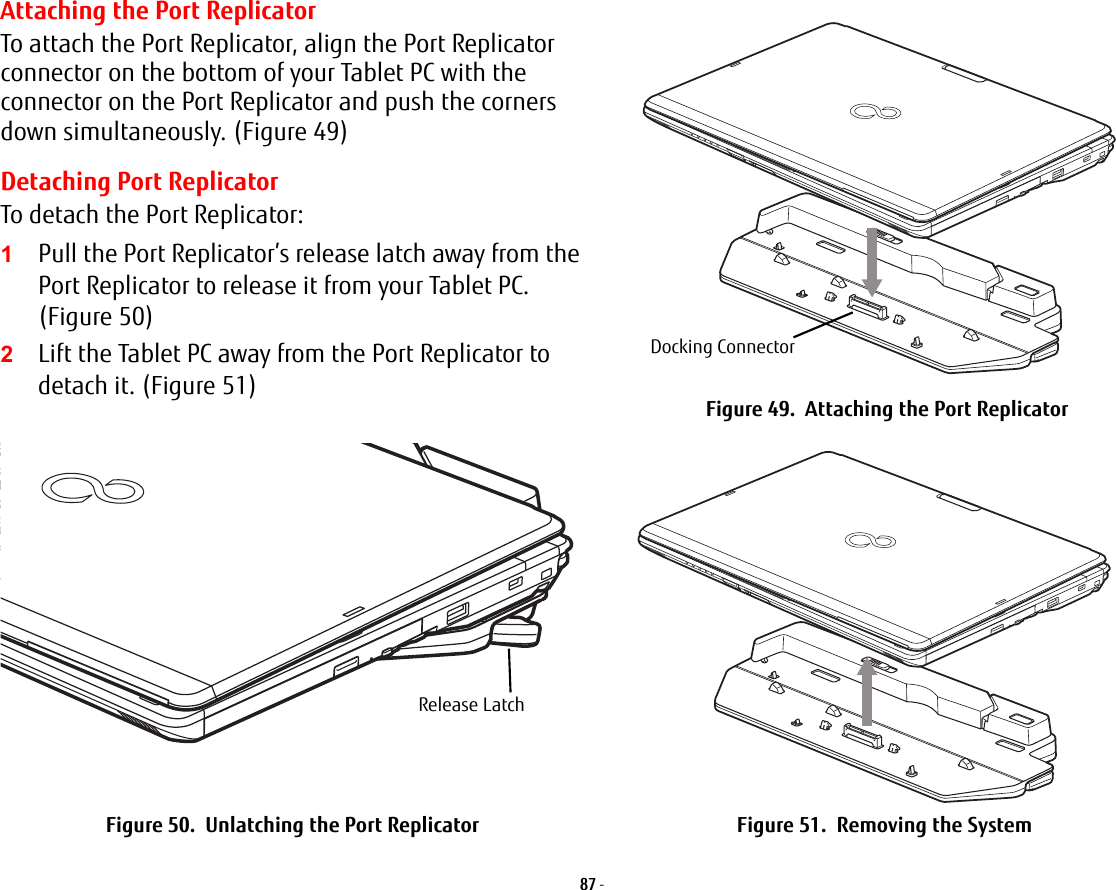 Attaching the Port Replicator

To attach the Port Replicator, align the Port Replicator connector on the bottom of your Tablet PC with the connector on the Port Replicator and push the corners down simultaneously. (Figure 49)

Detaching Port Replicator

To detach the Port Replicator:

1 Pull the Port Replicator's release latch away from the Port Replicator to release it from your Tablet PC. (Figure 50)

2 Lift the Tablet PC away from the Port Replicator to detach it. (Figure 51)

Docking Connector

Figure 49. Attaching the Port Replicator

Release Latch

Figure 50. Unlatching the Port Replicator

Figure 51. Removing the System

87 -