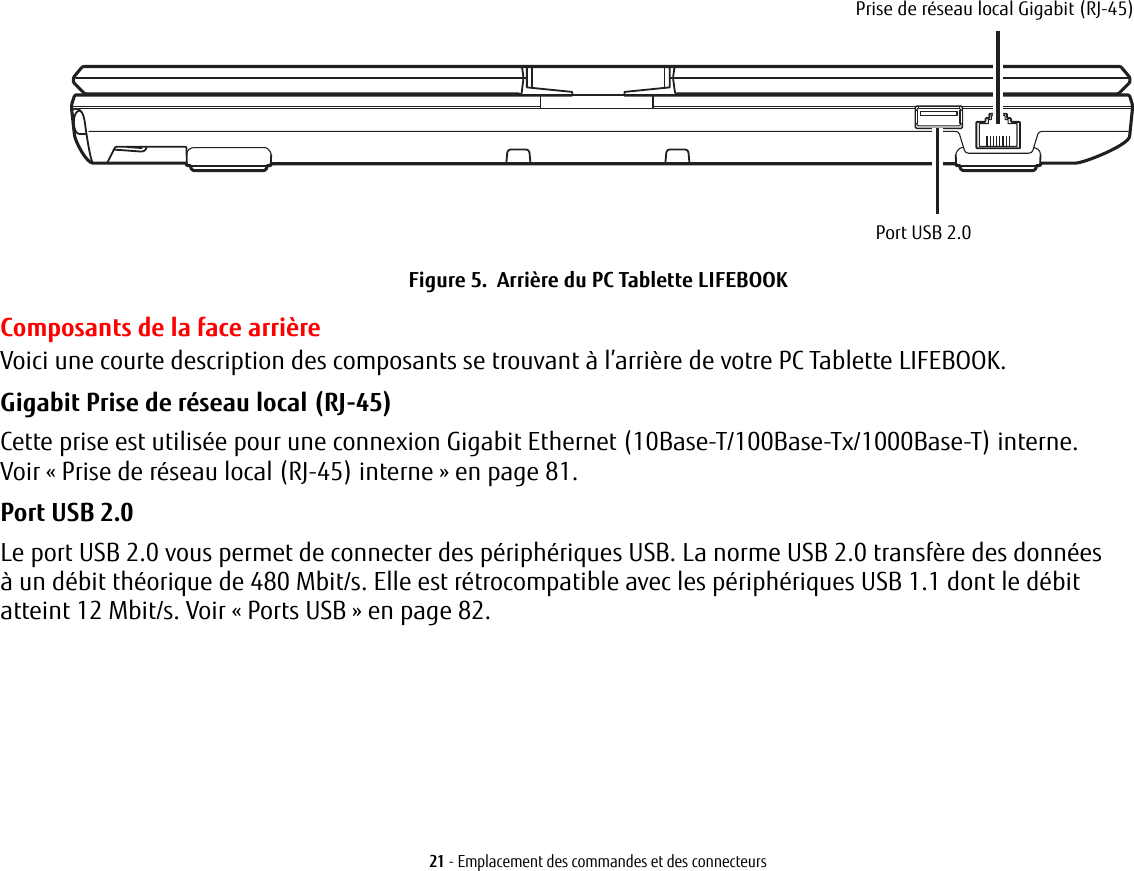 Prise de réseau local Gigabit (RJ-45)

Port USB 2.0

Figure 5. Arrière du PC Tablette LIFEBOOK

Composants de la face arrière
Voici une courte description des composants se trouvant à l'arrière de votre PC Tablette LIFEBOOK.

Gigabit Prise de réseau local (RJ-45)

Cette prise est utilisée pour une connexion Gigabit Ethernet (10Base-T/100Base-Tx/1000Base-T) interne. Voir « Prise de réseau local (RJ-45) interne » en page 81.

Port USB 2.0

Le port USB 2.0 vous permet de connecter des périphériques USB. La norme USB 2.0 transfère des données à un débit théorique de 480 Mbit/s. Elle est rétrocompatible avec les périphériques USB 1.1 dont le débit atteint 12 Mbit/s. Voir « Ports USB » en page 82.

21 - Emplacement des commandes et des connecteurs